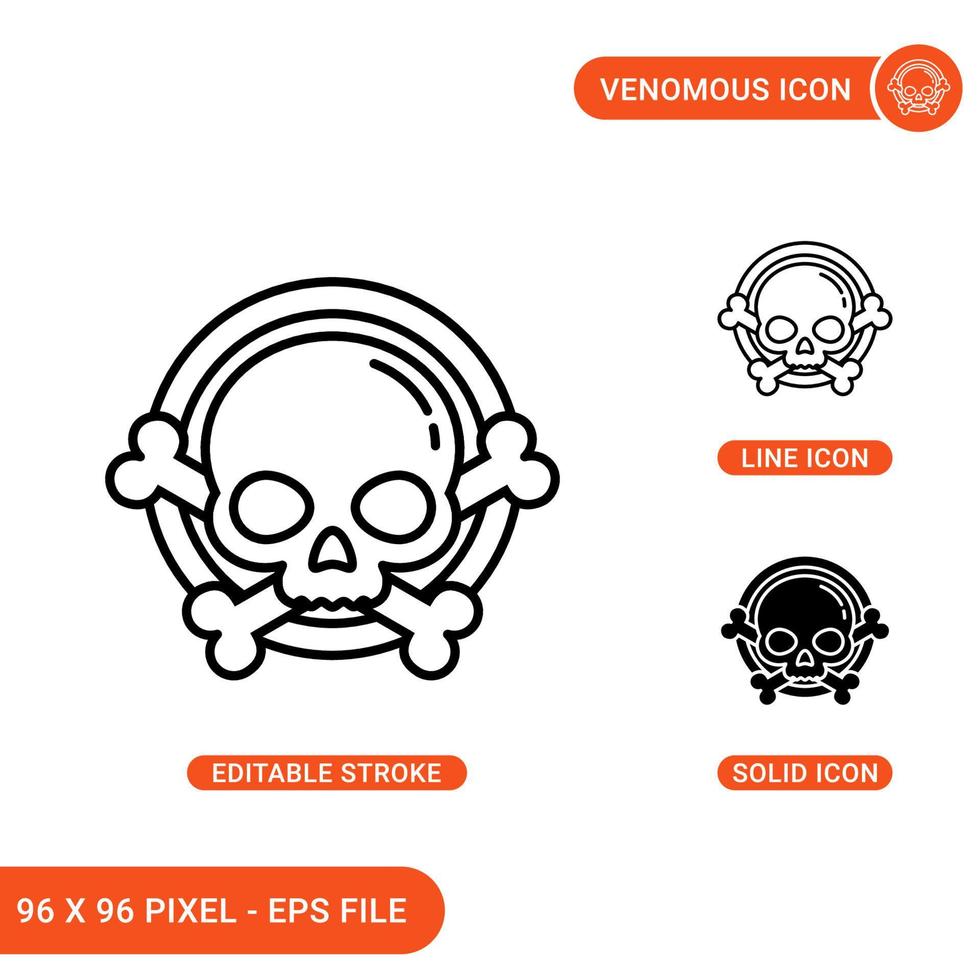 VENOMOUS ICON

LINE ICON

EDITABLE STROKE

SOLID ICON

96 X 96 PIXEL - EPS FILE