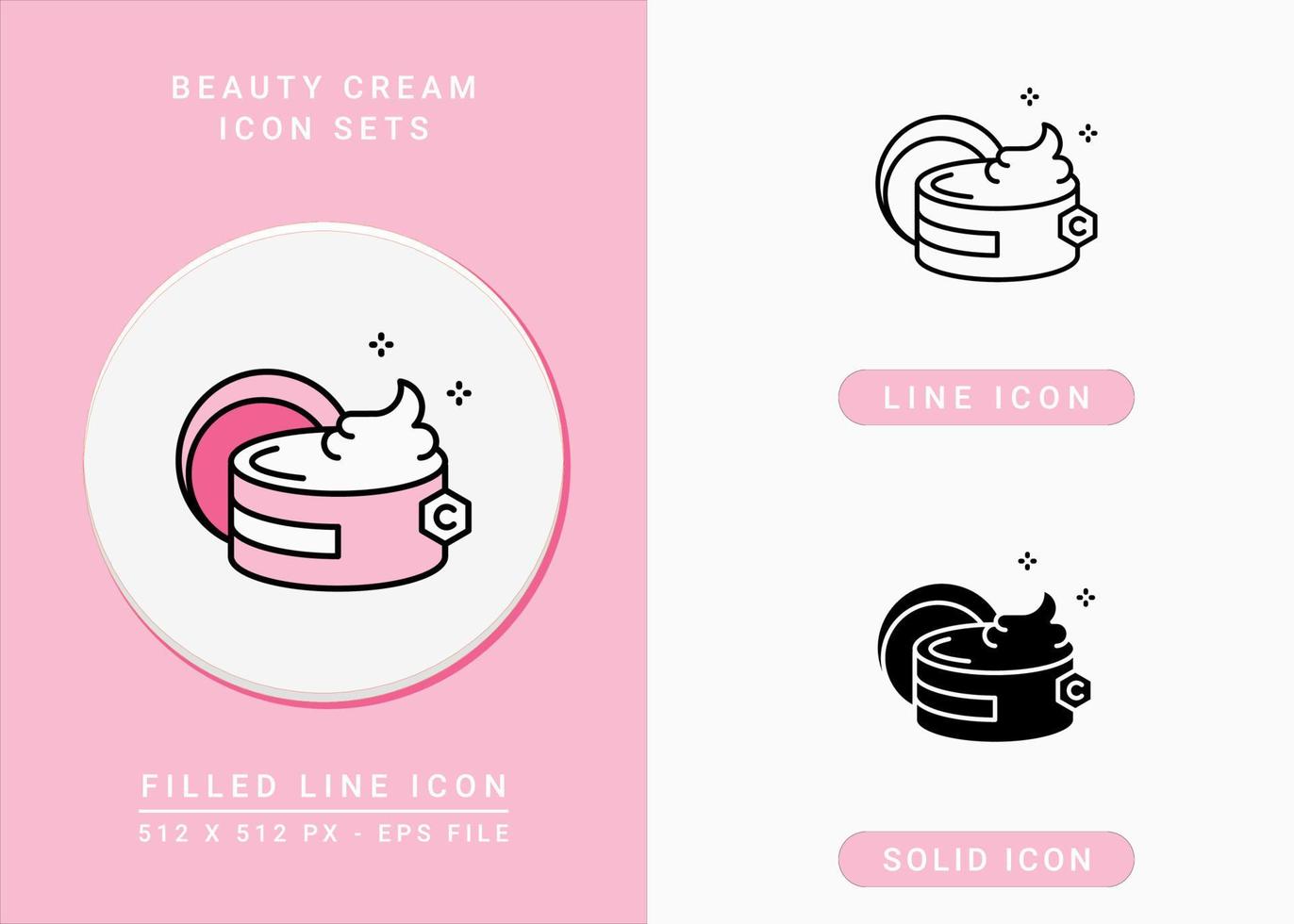 BEAUTY CREAM
ICON SETS

C

FILLED LINE ICON
512 X 512 PX - EPS FILE

C

LINE ICON

C

SOLID ICON