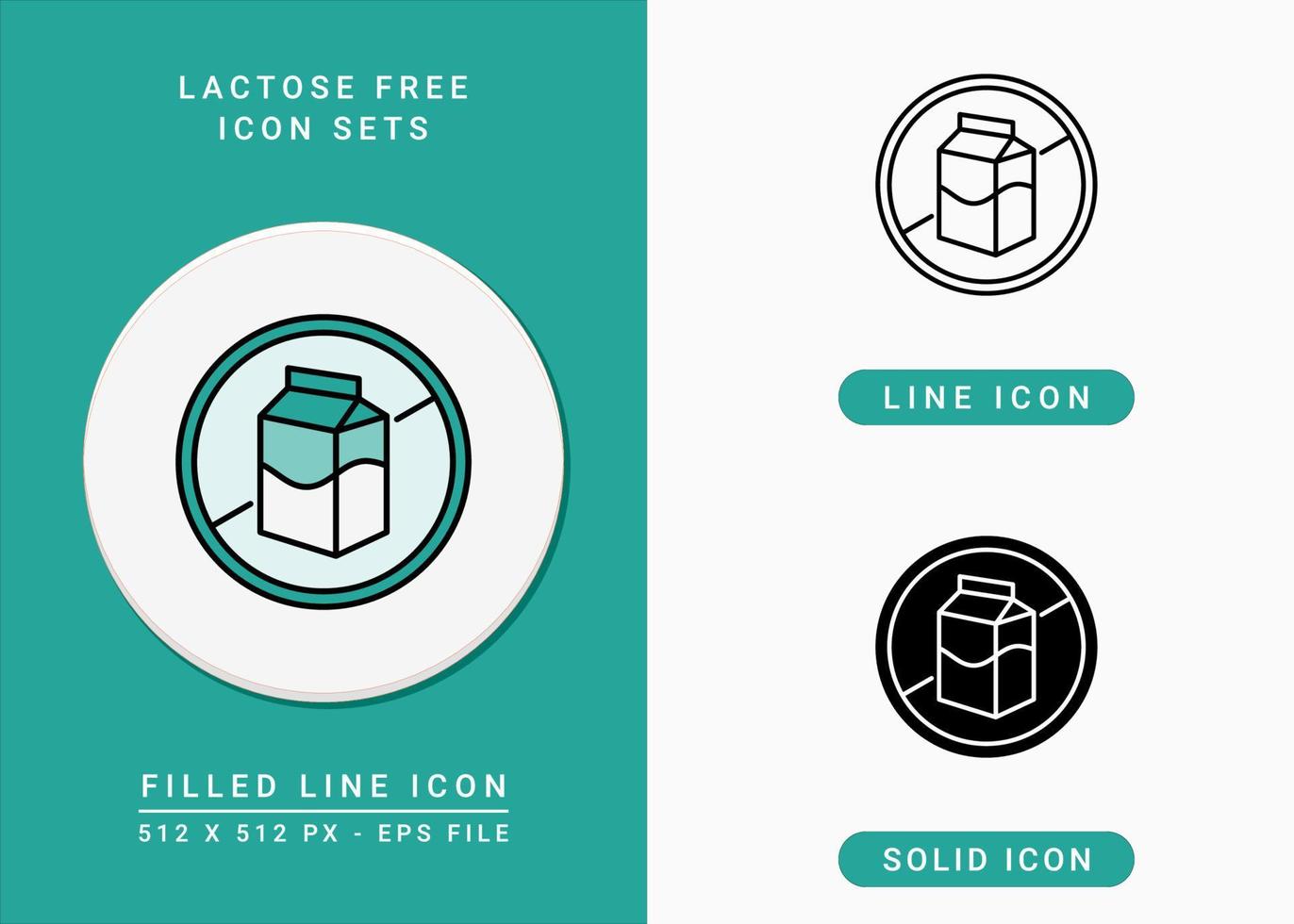 LACTOSE FREE
ICON SETS

FILLED LINE ICON

512 X 512 PX - EPS FILE

LINE ICON

SOLID ICON