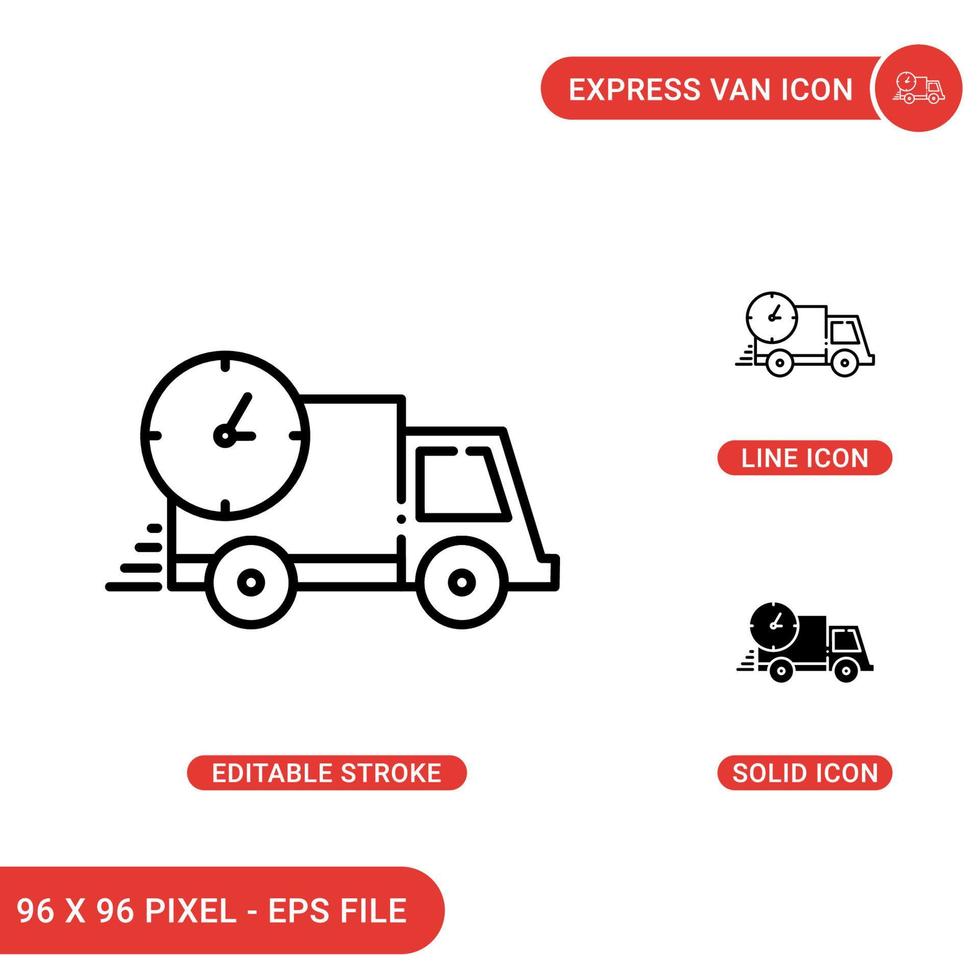 EXPRESS VAN ICON

LINE ICON

EDITABLE STROKE

SOLID ICON

96 X 96 PIXEL - EPS FILE