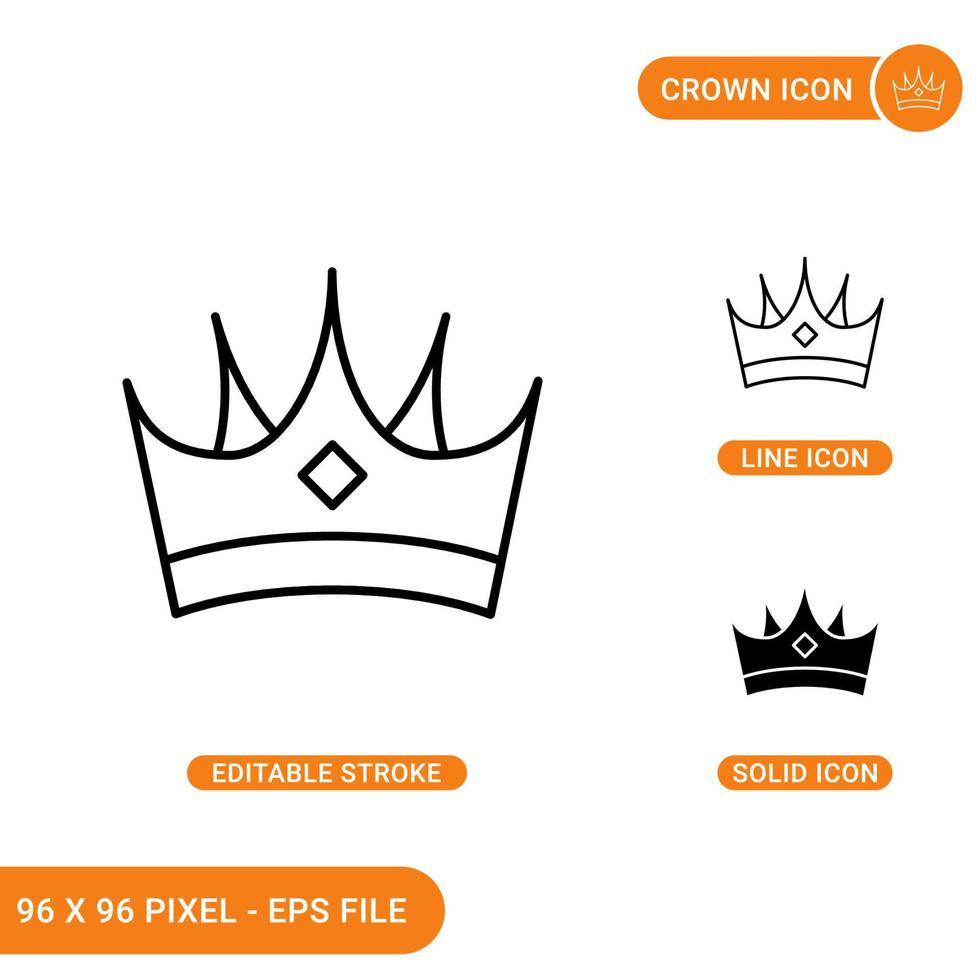 CROWN ICON

LINE ICON

EDITABLE STROKE

SOLID ICON

96 X 96 PIXEL - EPS FILE