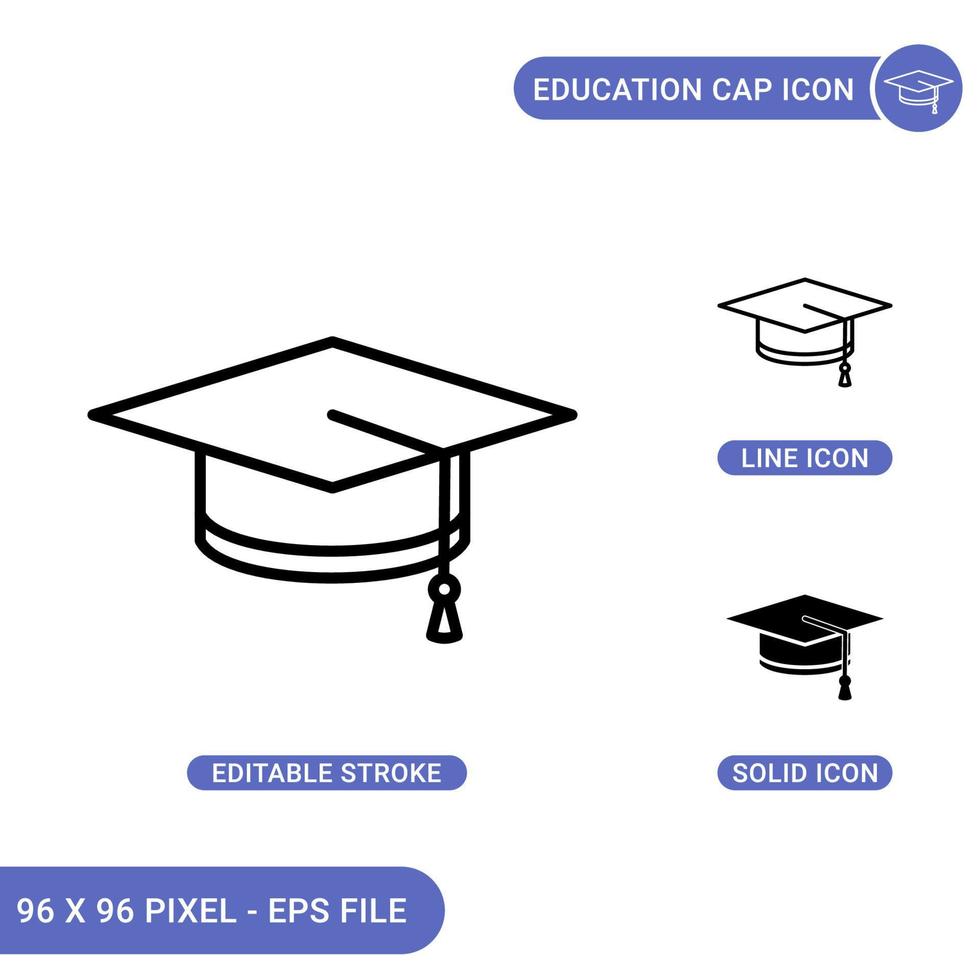 EDUCATION CAP ICON

LINE ICON

EDITABLE STROKE

SOLID ICON

96 X 96 PIXEL - EPS FILE