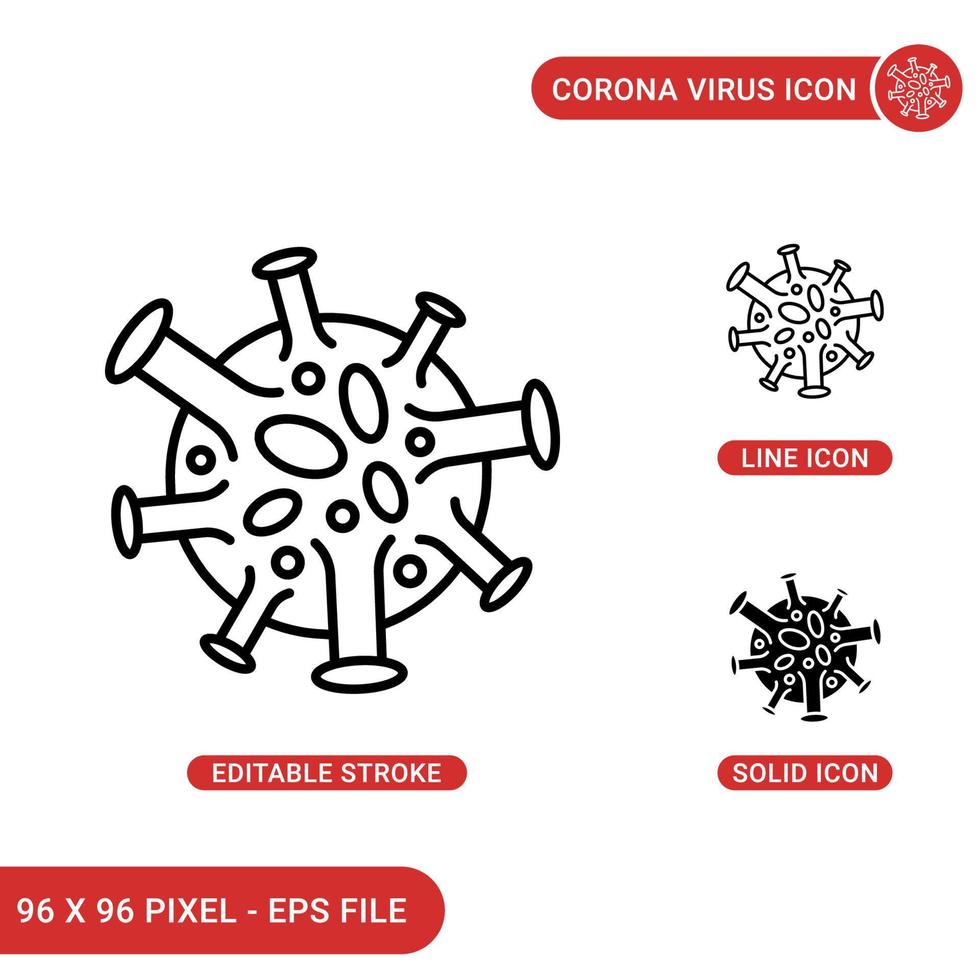 CORONA VIRUS ICON

LINE ICON

EDITABLE STROKE

SOLID ICON

96 X 96 PIXEL - EPS FILE