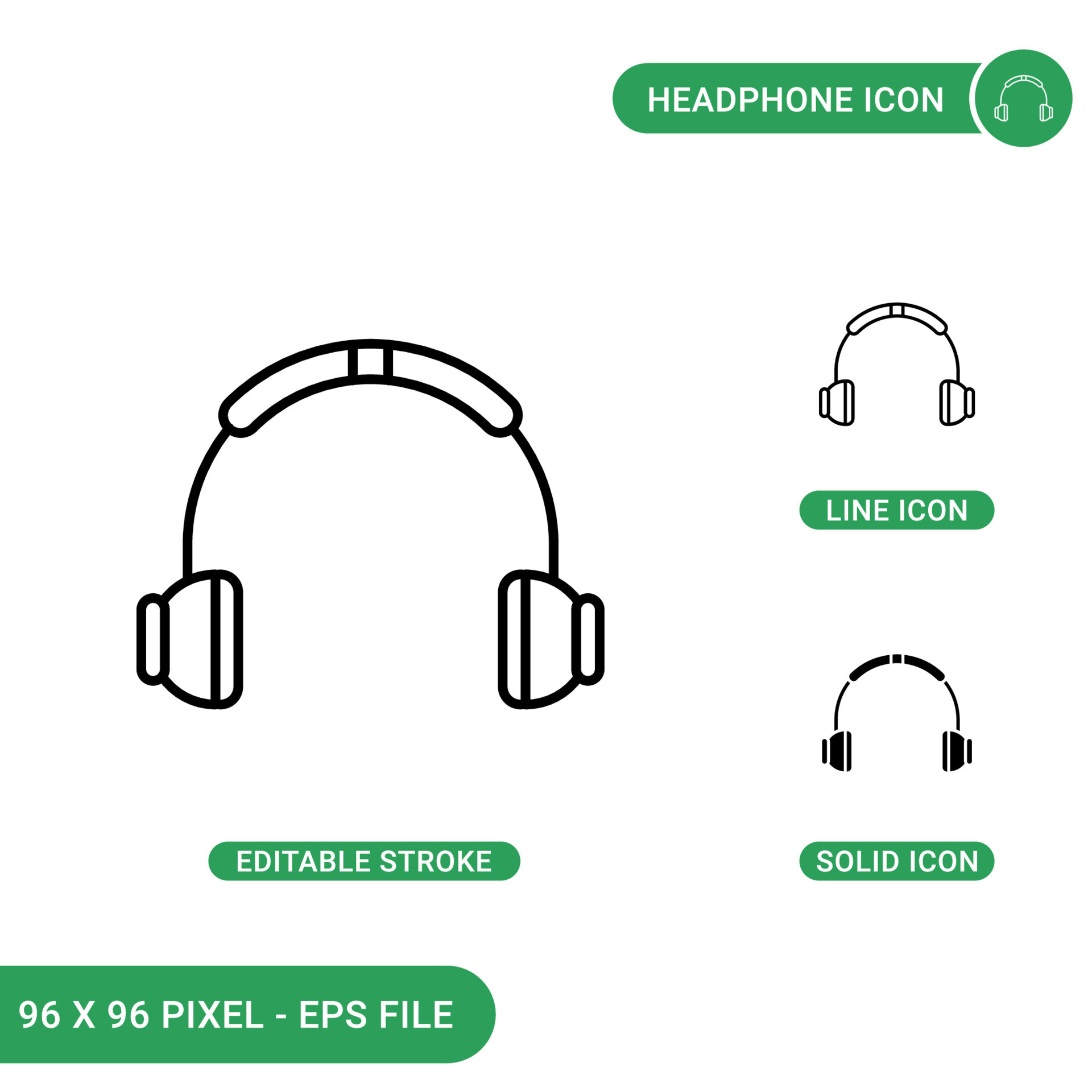 HEADPHONE ICON

LINE ICON

EDITABLE STROKE

SOLID ICON

96 X 96 PIXEL - EPS FILE