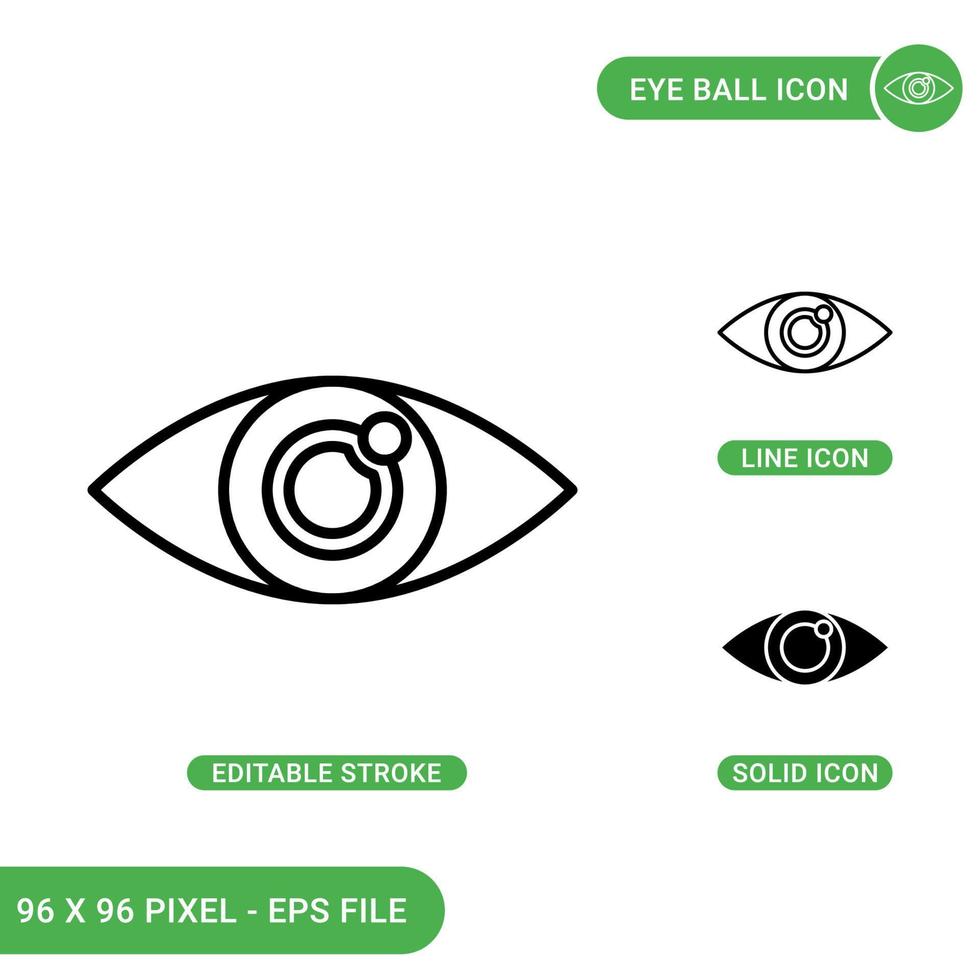 EYE BALL ICON

LINE ICON

EDITABLE STROKE

SOLID ICON

96 X 96 PIXEL - EPS FILE