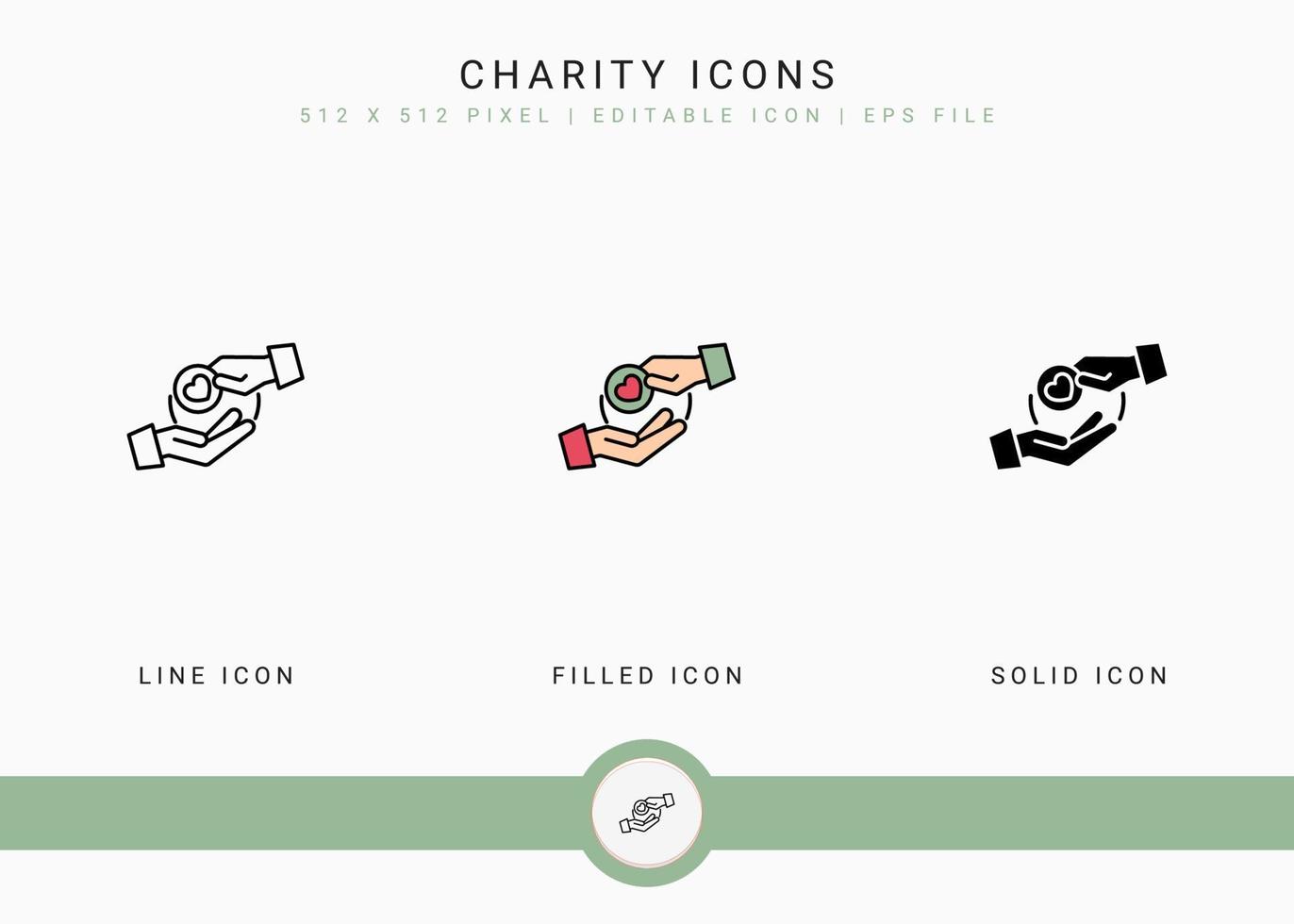 CHARITY ICONS
512 X 512 PIXEL | EDITABLE ICON | EPS FILE

LINE ICON

FILLED ICON

SOLID ICON