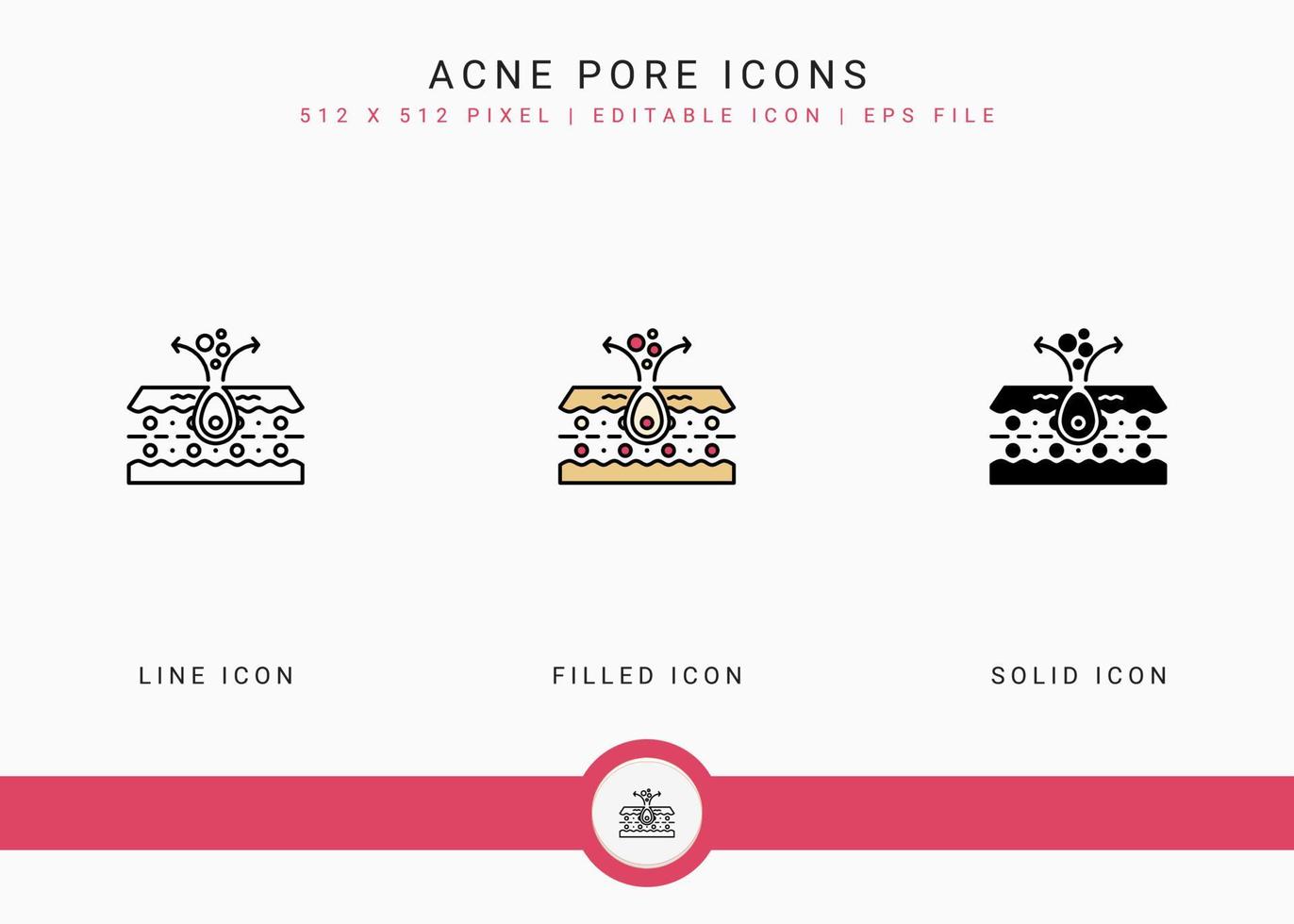 ACNE PORE ICONS

512 X 512 PIXEL | EDITABLE ICON | EPS FILE

LINE ICON

FILLED ICON

SOLID ICON