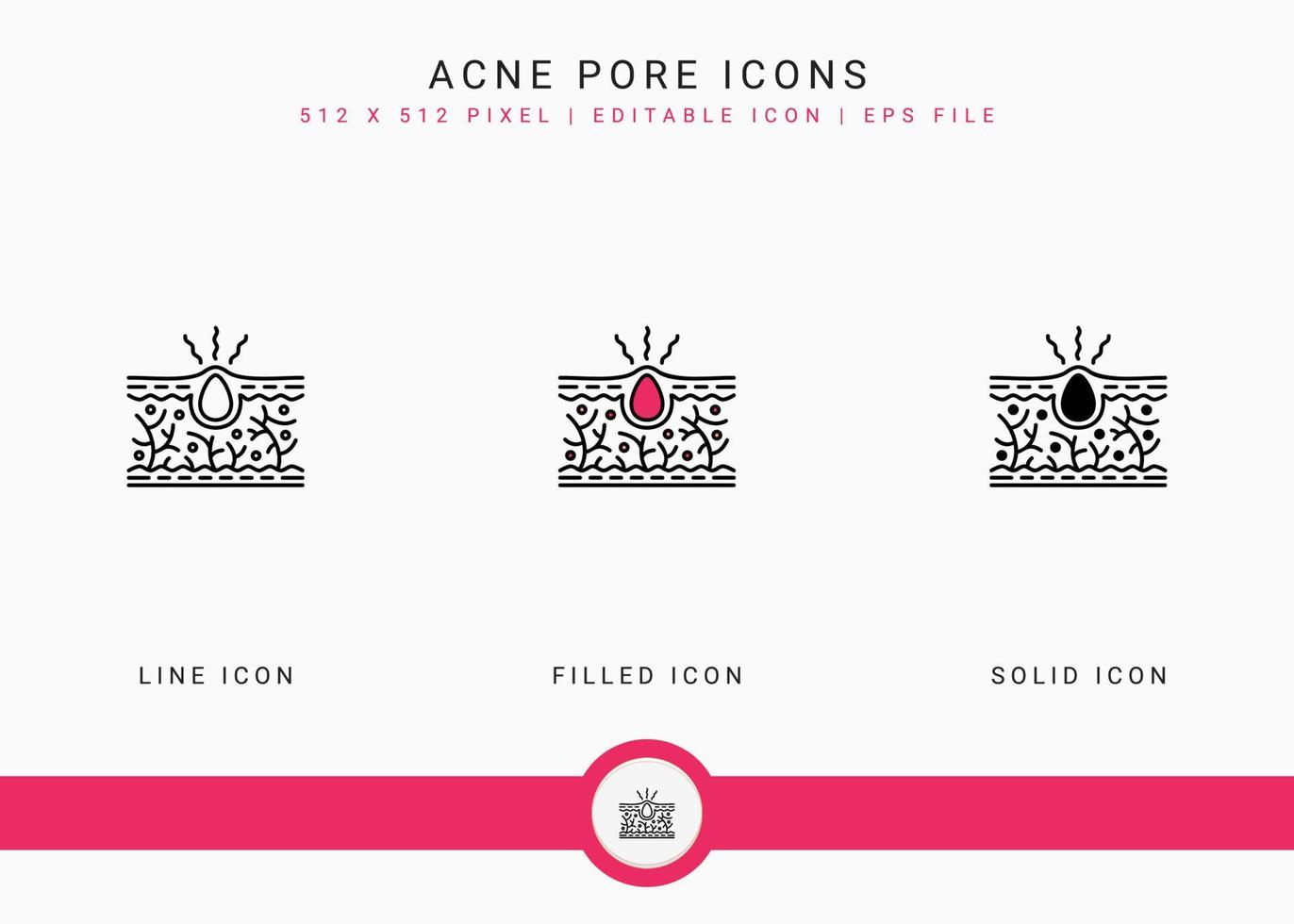 ACNE PORE ICONS
512 X 512 PIXEL | EDITABLE ICON | EPS FILE

LINE ICON

FILLED ICON

SOLID ICON