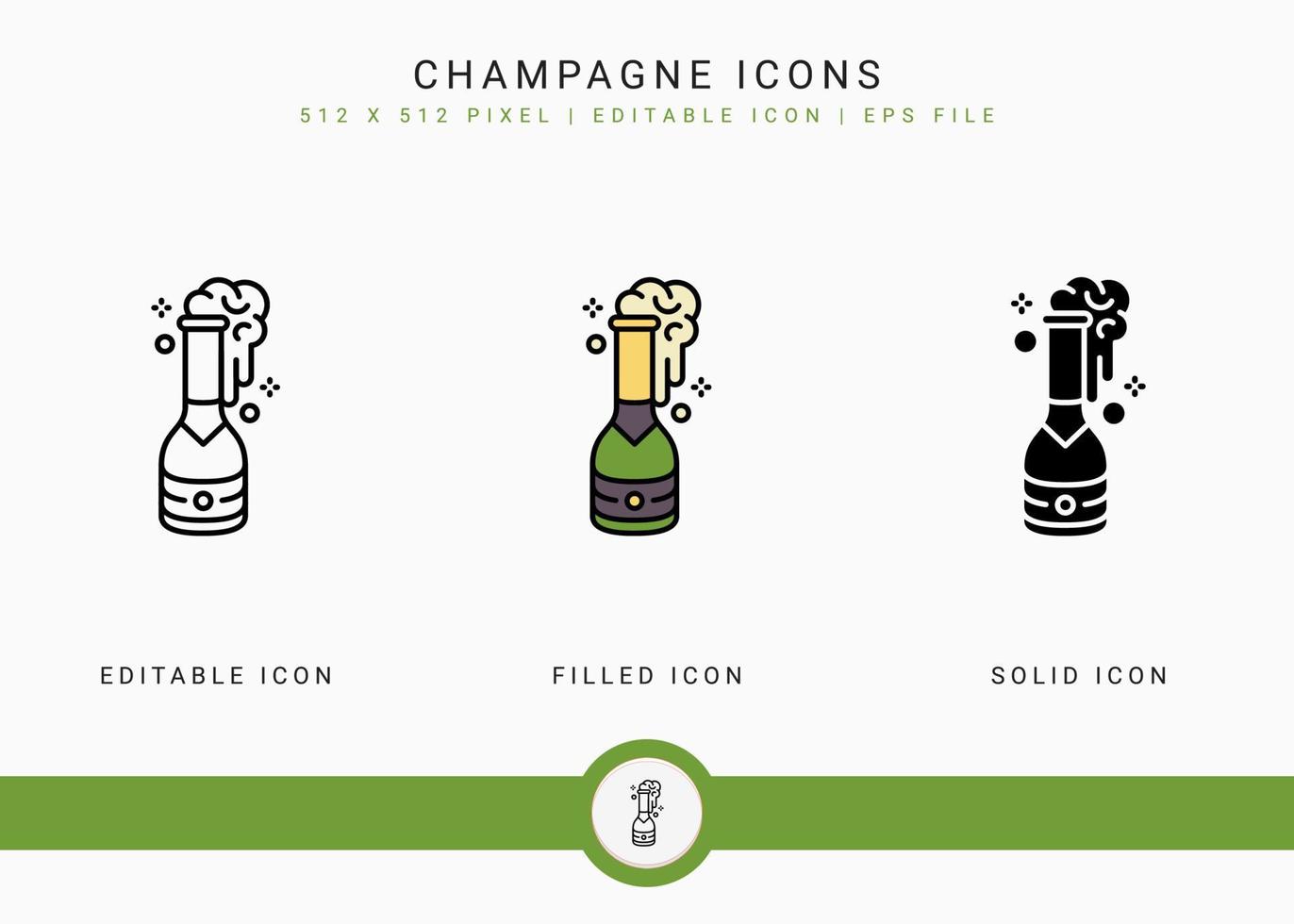 CHAMPAGNE ICONS
512 X 512 PIXEL | EDITABLE ICON | EPS FILE

EDITABLE ICON

FILLED ICON

SOLID ICON