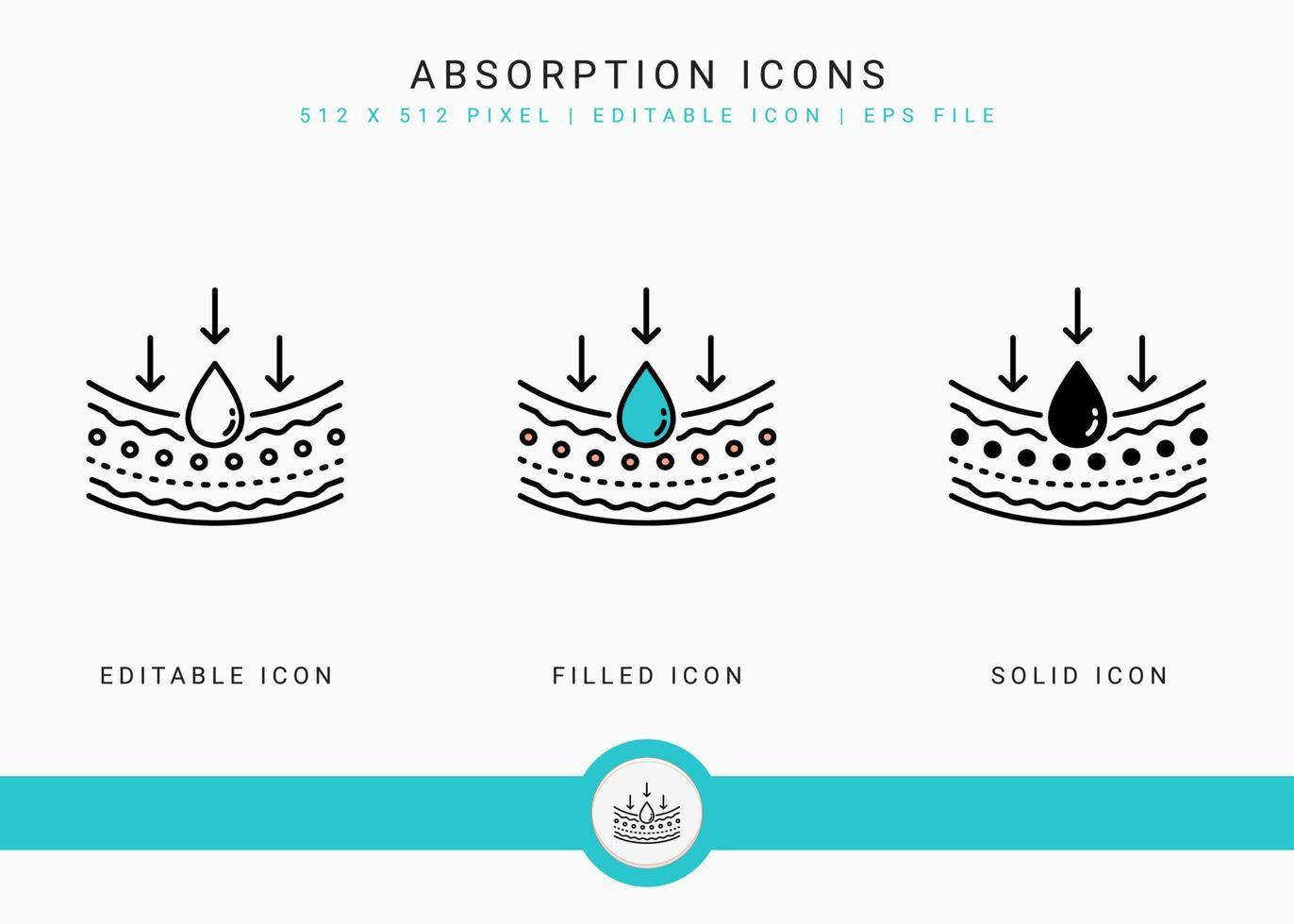 ABSORPTION ICONS
512 X 512 PIXEL | EDITABLE ICON | EPS FILE

EDITABLE ICON

FILLED ICON

SOLID ICON