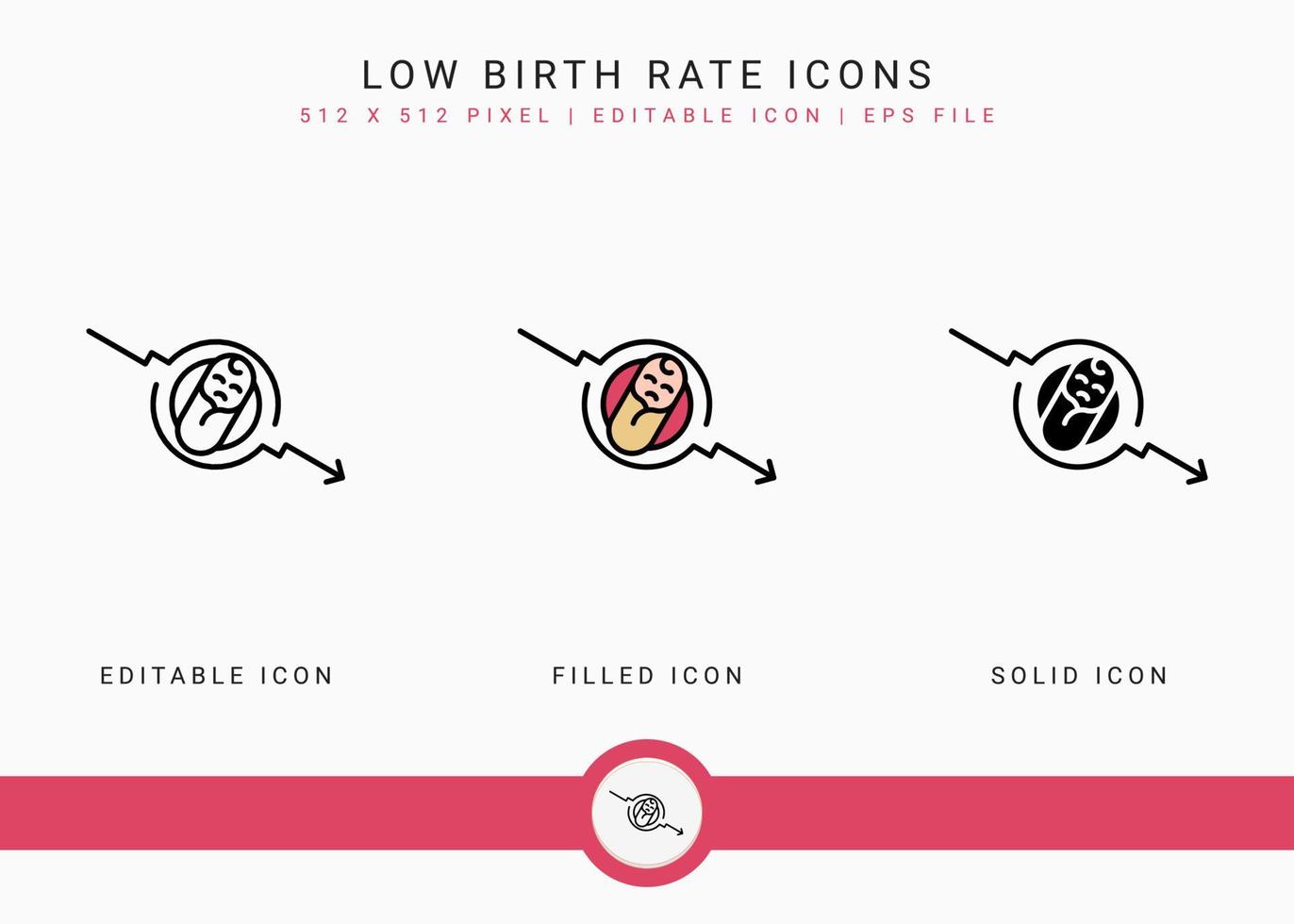 LOW BIRTH RATE ICONS
512 X 512 PIXEL | EDITABLE ICON | EPS FILE

EDITABLE ICON

FILLED ICON

SOLID ICON