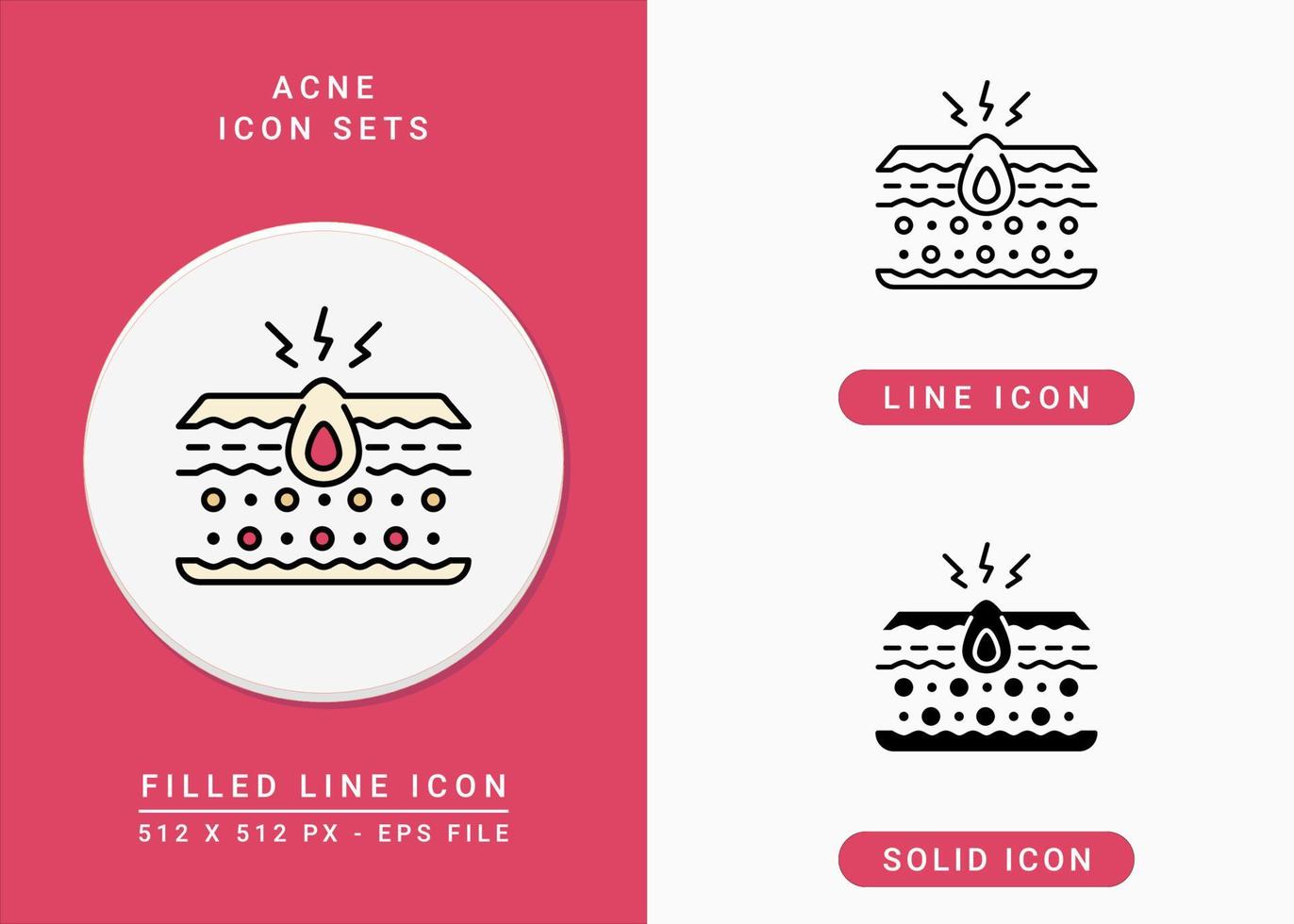 ACNE
ICON SETS

FILLED LINE ICON
512 X 512 PX - EPS FILE

LINE ICON

SOLID ICON