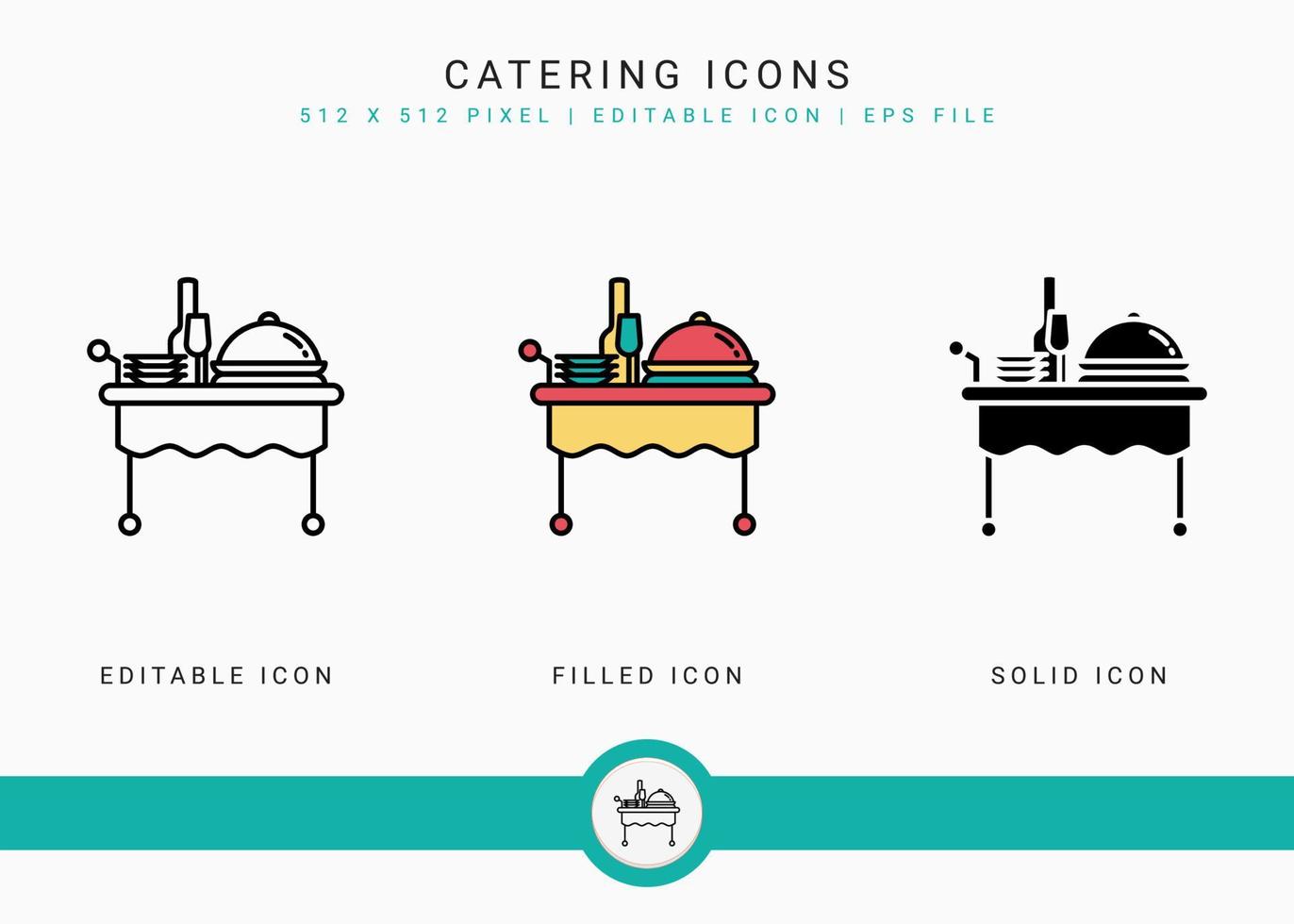 CATERING ICONS

512 X 512 PIXEL | EDITABLE ICON | EPS FILE

EDITABLE ICON

FILLED ICON

SOLID ICON