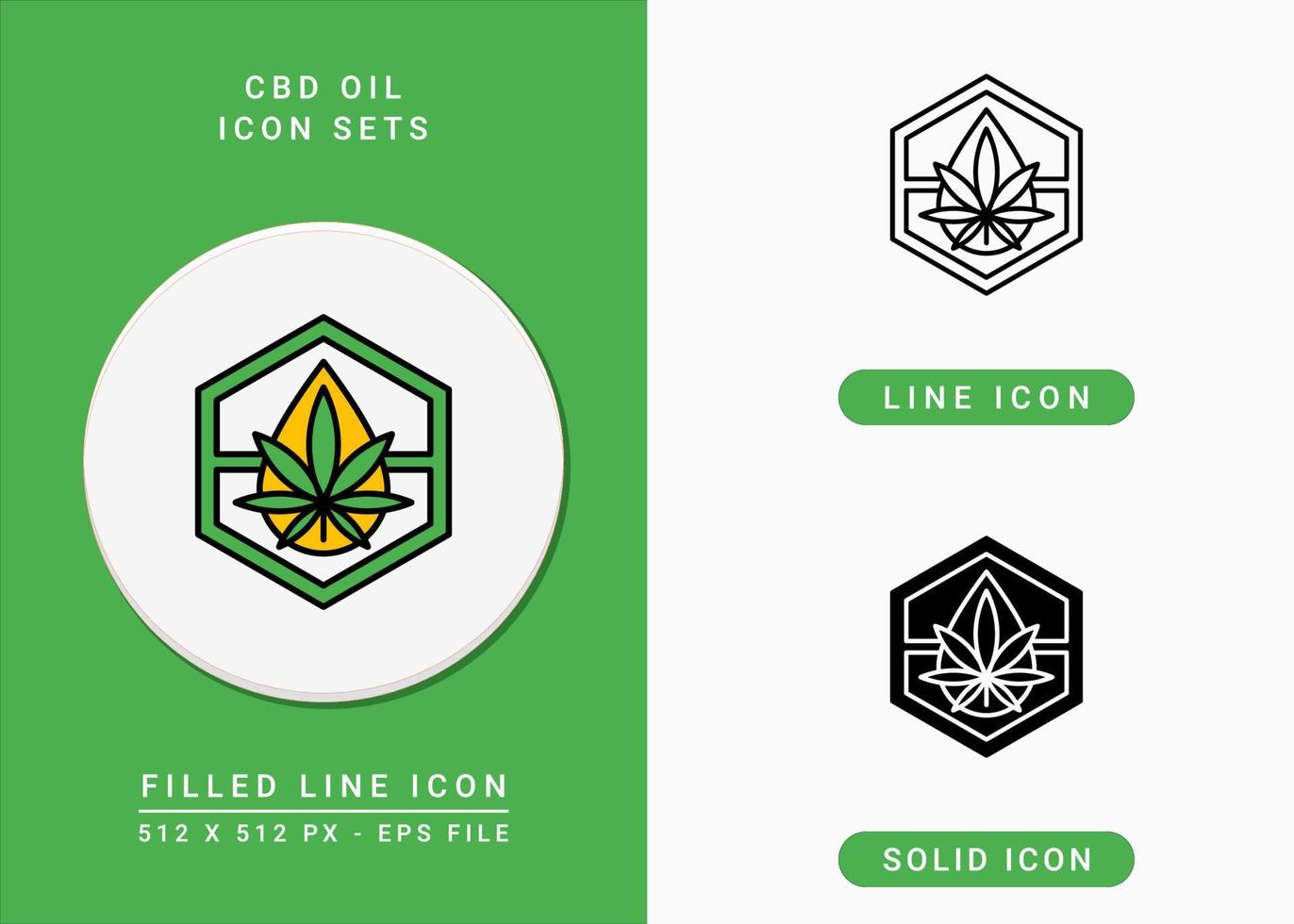 CBD OIL
ICON SETS

FILLED LINE ICON
512 X 512 PX - EPS FILE

LINE ICON

SOLID ICON