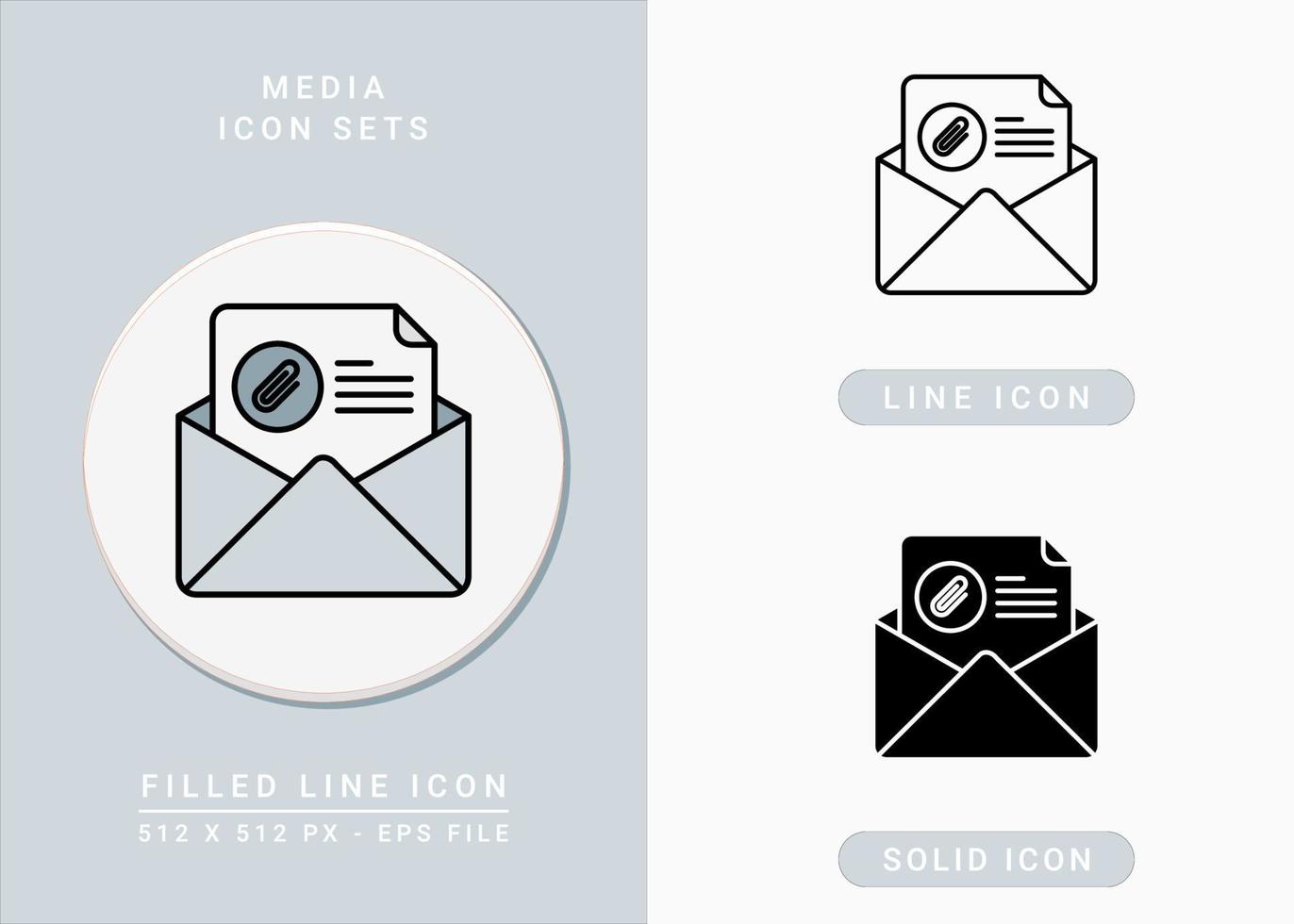 MEDIA
ICON SETS

FILLED LINE ICON
512 X 512 PX - EPS FILE

LINE ICON

SOLID ICON