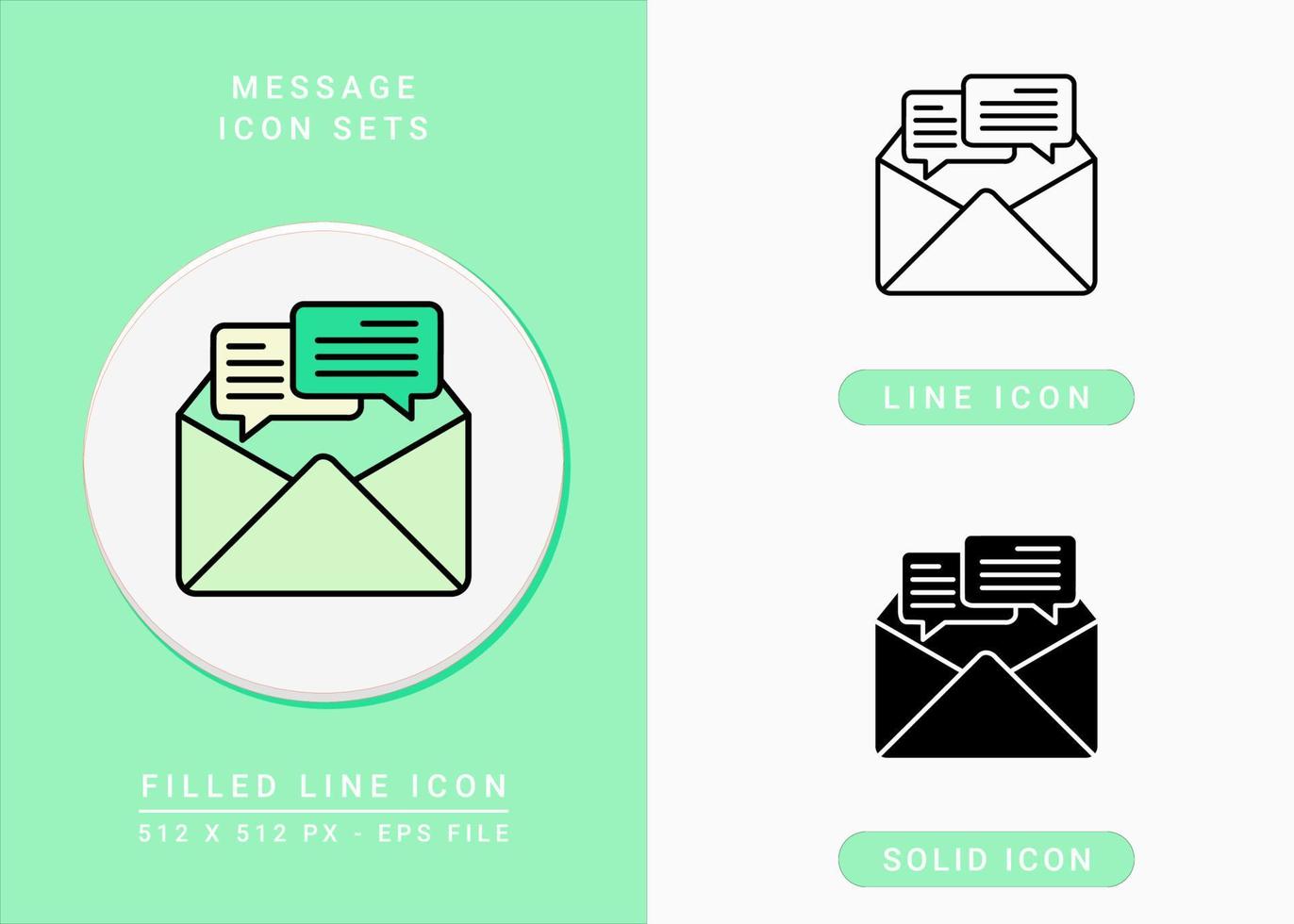 MESSAGE
ICON SETS

FILLED LINE ICON
512 X 512 PX - EPS FILE

LINE ICON

SOLID ICON