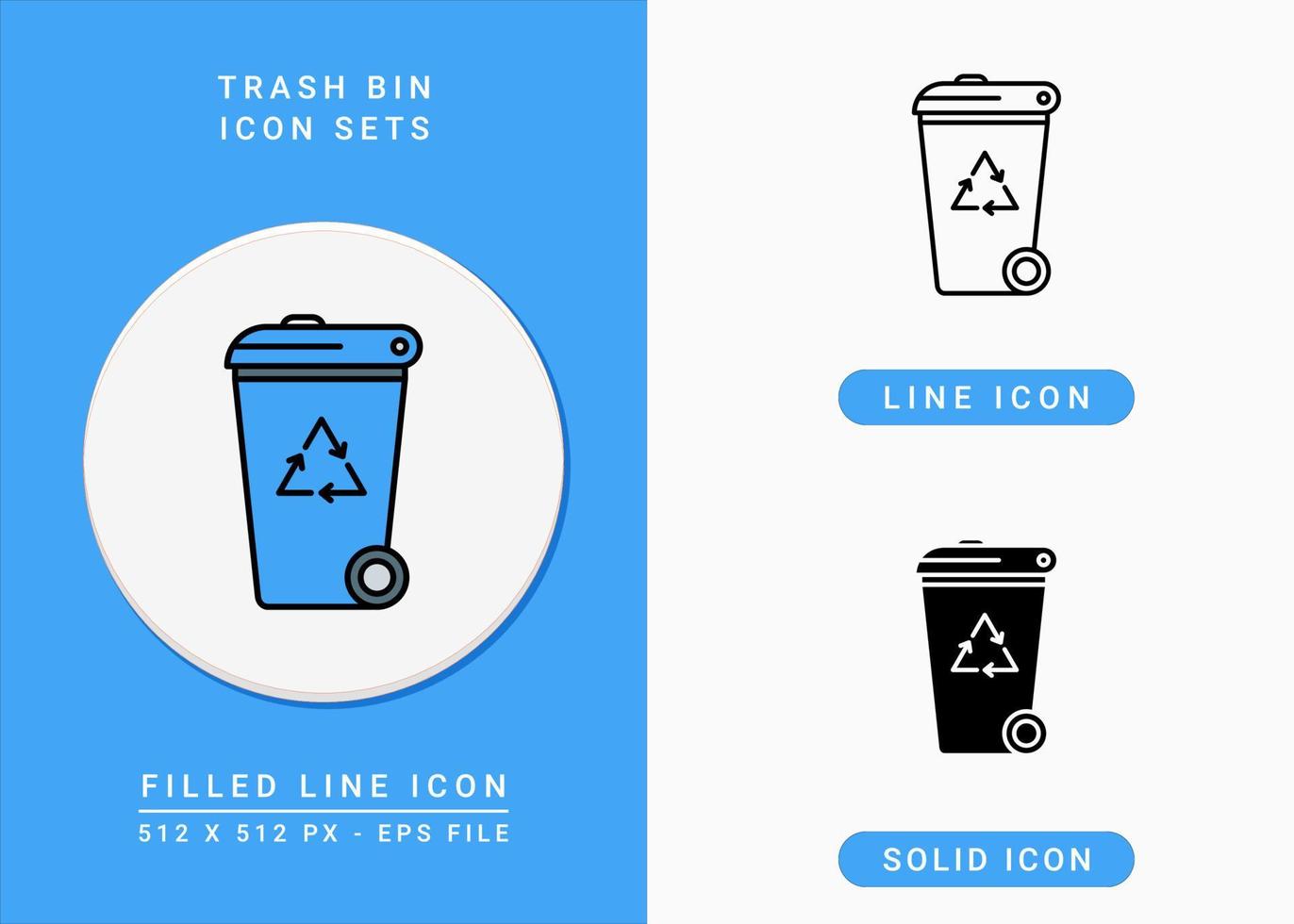 TRASH BIN
ICON SETS

FILLED LINE ICON

512 X 512 PX - EPS FILE

LINE ICON

SOLID ICON