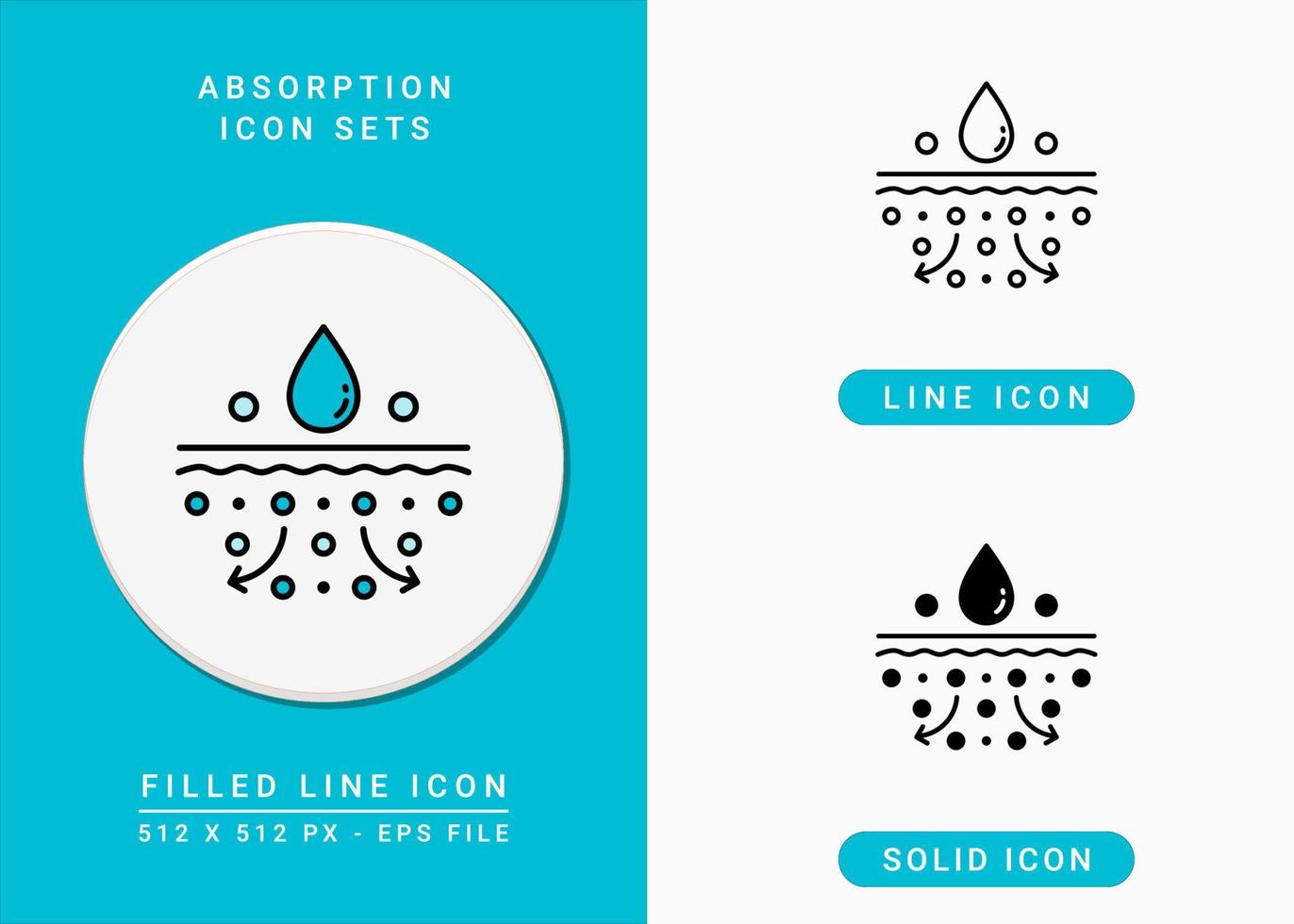 ABSORPTION
ICON SETS

FILLED LINE ICON
512 X 512 PX - EPS FILE

LINE ICON

SOLID ICON