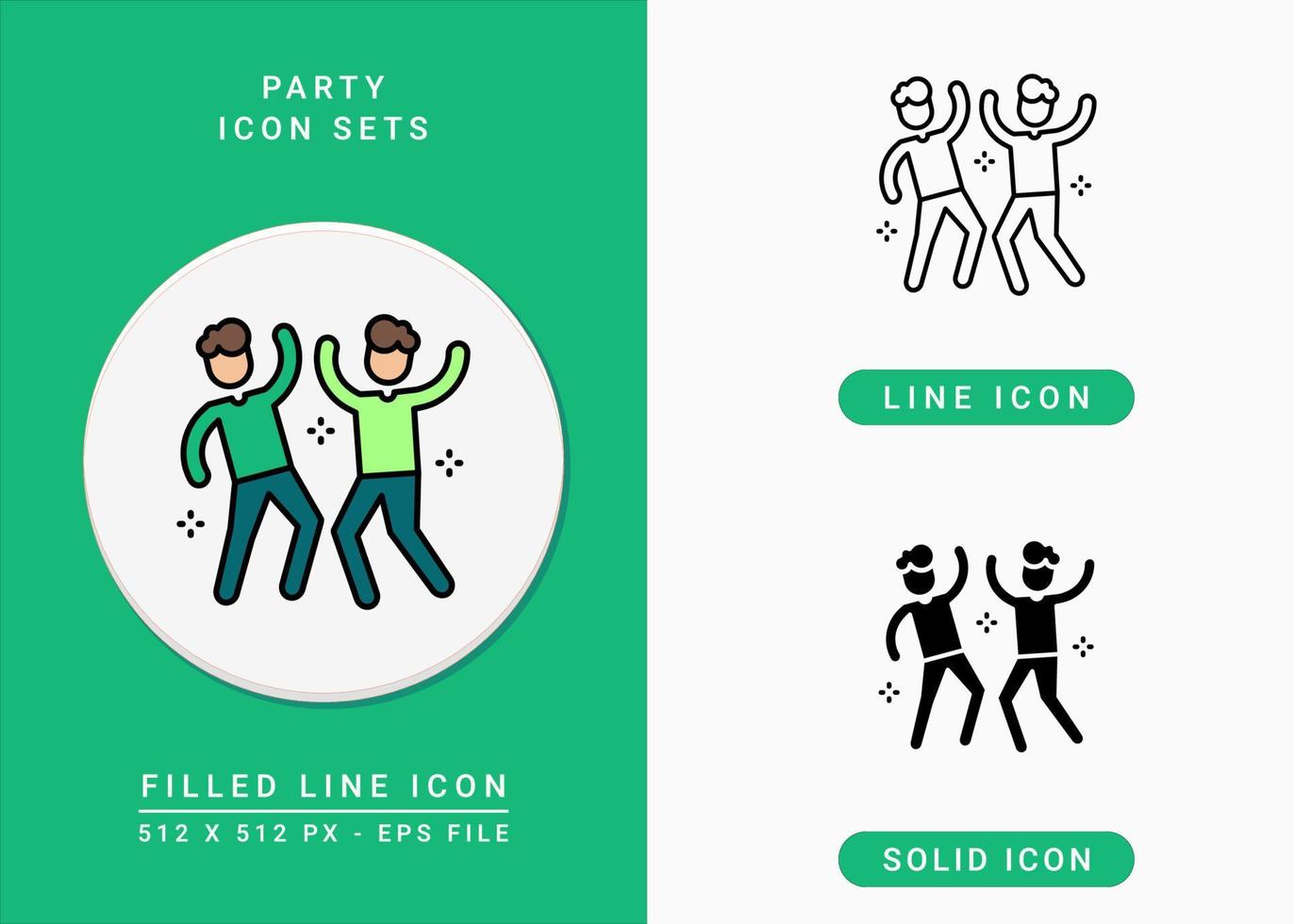 PARTY
ICON SETS

FILLED LINE ICON

512 X 512 PX - EPS FILE

LINE ICON

SOLID ICON