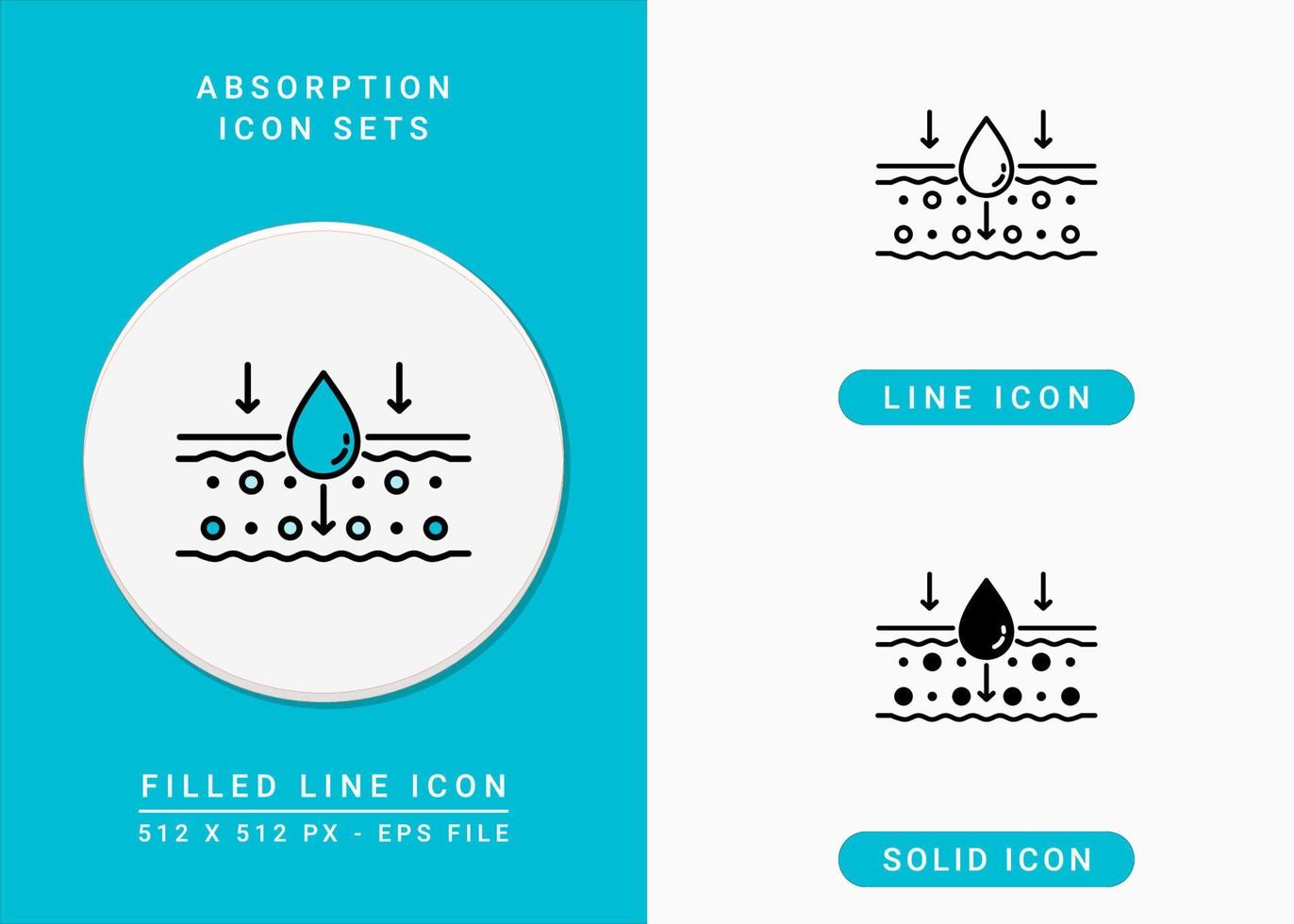 ABSORPTION
ICON SETS

FILLED LINE ICON
512 X 512 PX - EPS FILE

LINE ICON

SOLID ICON