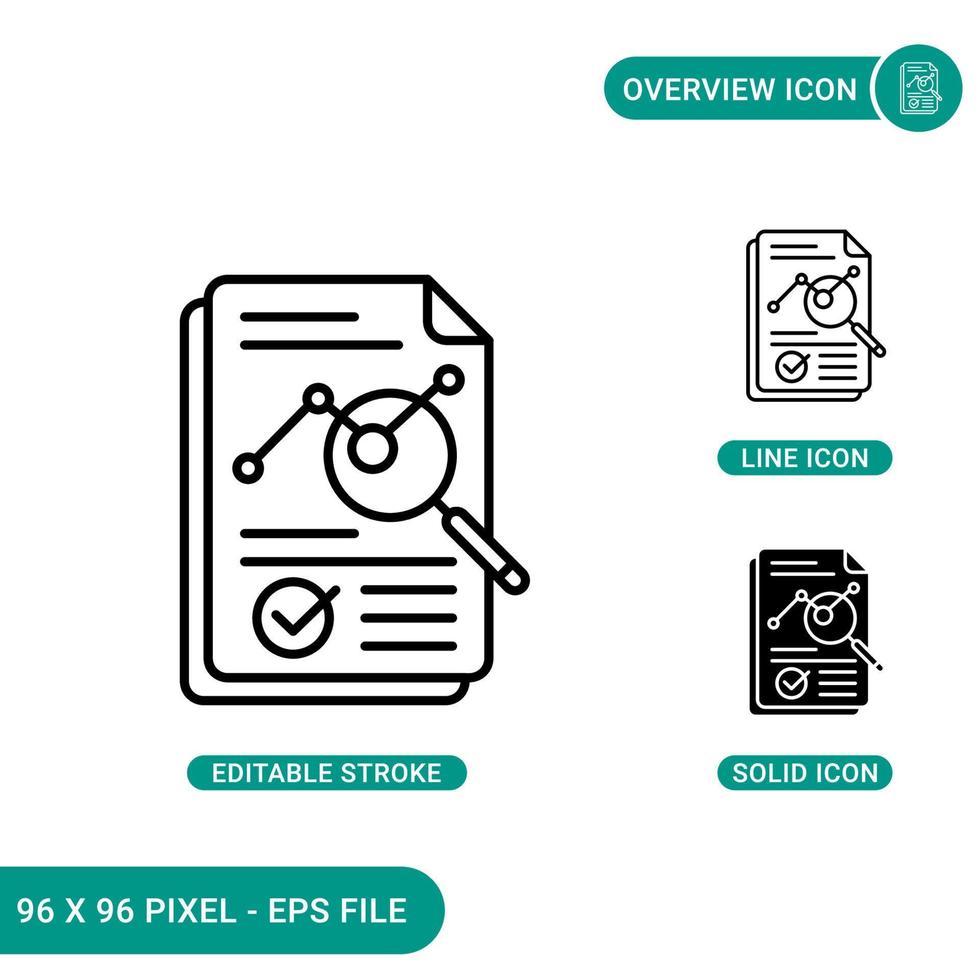 OVERVIEW ICON

LINE ICON

EDITABLE STROKE

SOLID ICON

96 X 96 PIXEL - EPS FILE