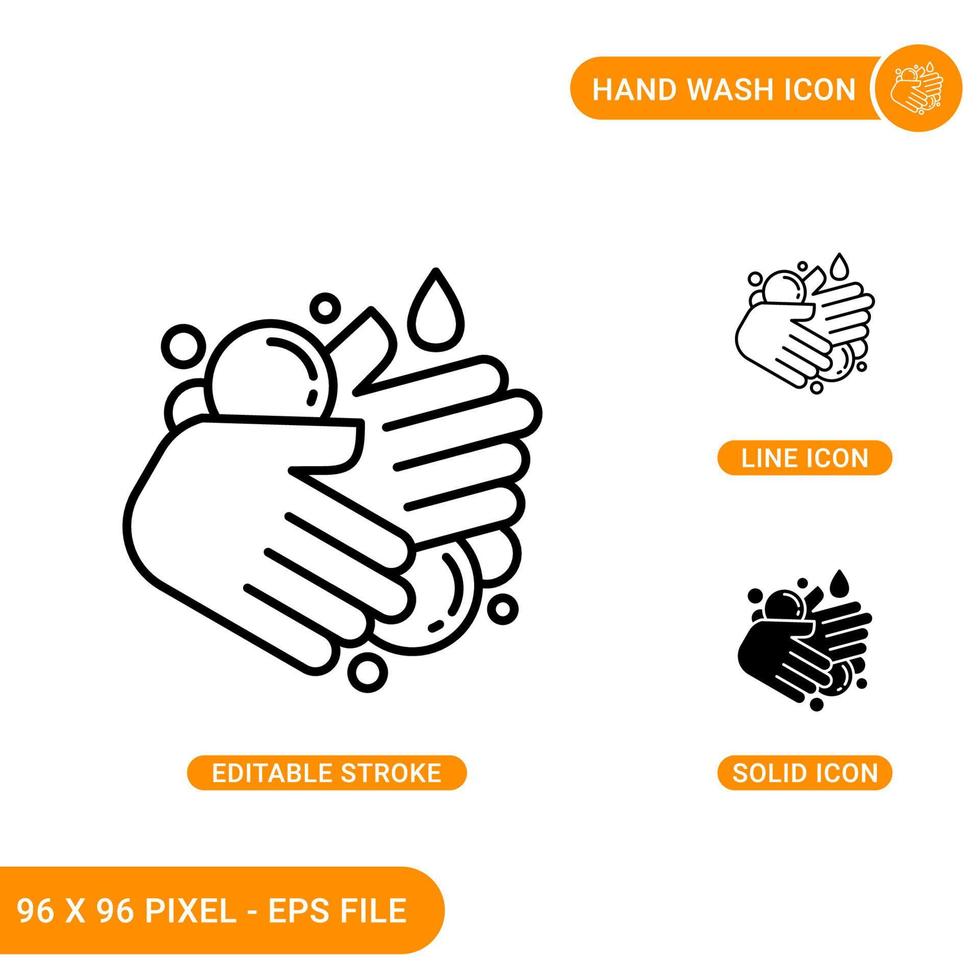 HAND WASH ICON

LINE ICON

EDITABLE STROKE

SOLID ICON

96 X 96 PIXEL - EPS FILE