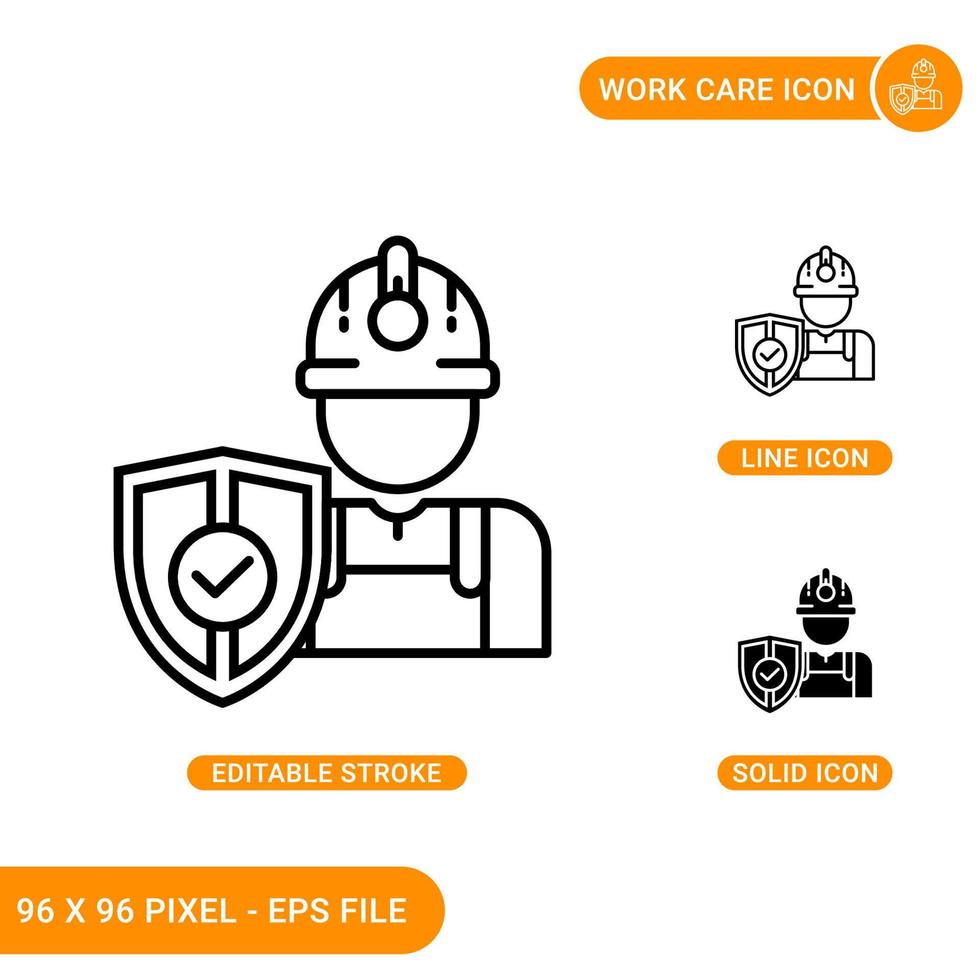 WORK CARE ICON

LINE ICON

EDITABLE STROKE

SOLID ICON

96 X 96 PIXEL - EPS FILE