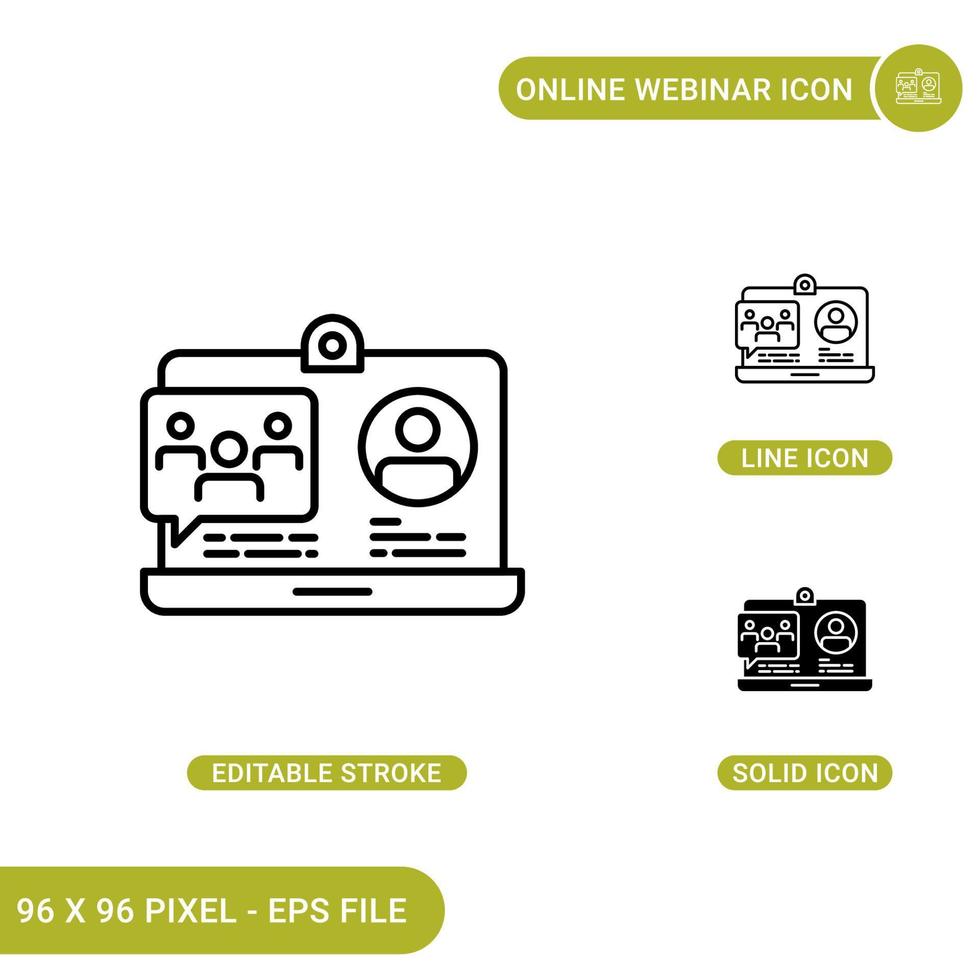 ONLINE WEBINAR ICON

LINE ICON

EDITABLE STROKE

SOLID ICON

96 X 96 PIXEL - EPS FILE