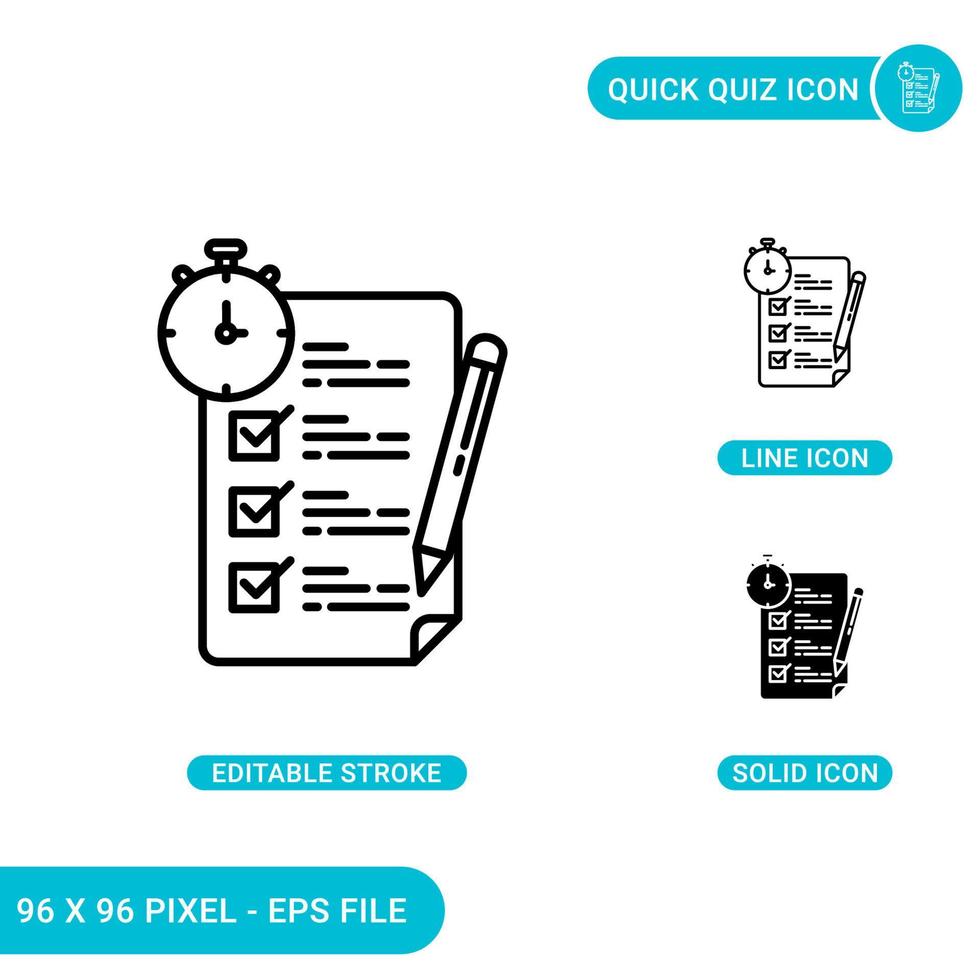 QUICK QUIZ ICON

LINE ICON

EDITABLE STROKE

SOLID ICON

96 X 96 PIXEL - EPS FILE