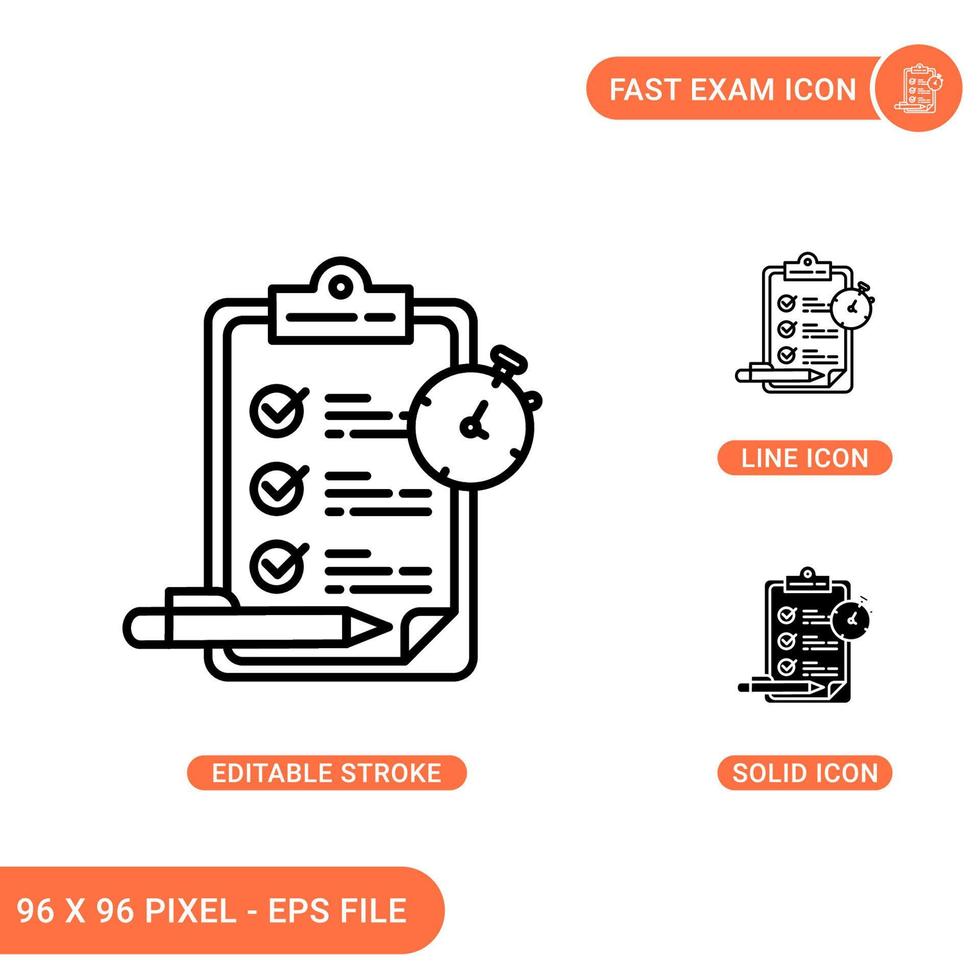 FAST EXAM ICON

LINE ICON

EDITABLE STROKE

SOLID ICON

96 X 96 PIXEL - EPS FILE