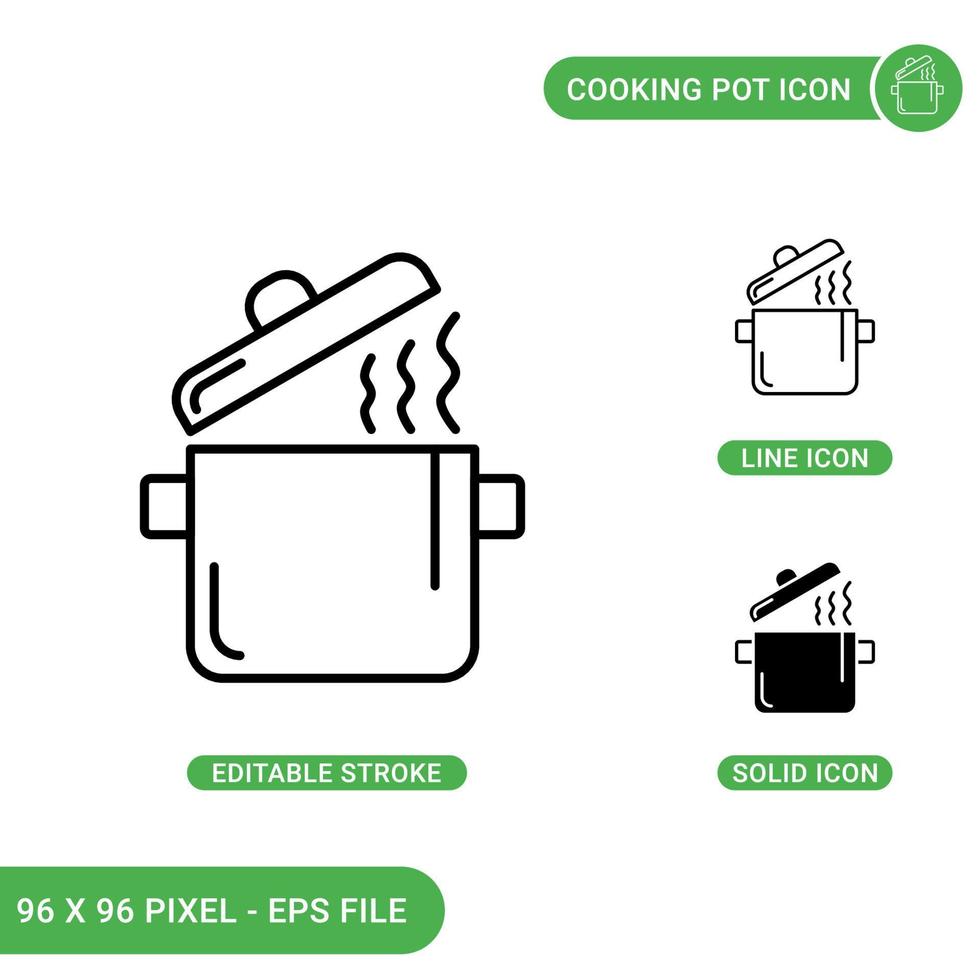 COOKING POT ICON

LINE ICON

EDITABLE STROKE

SOLID ICON

96 X 96 PIXEL - EPS FILE