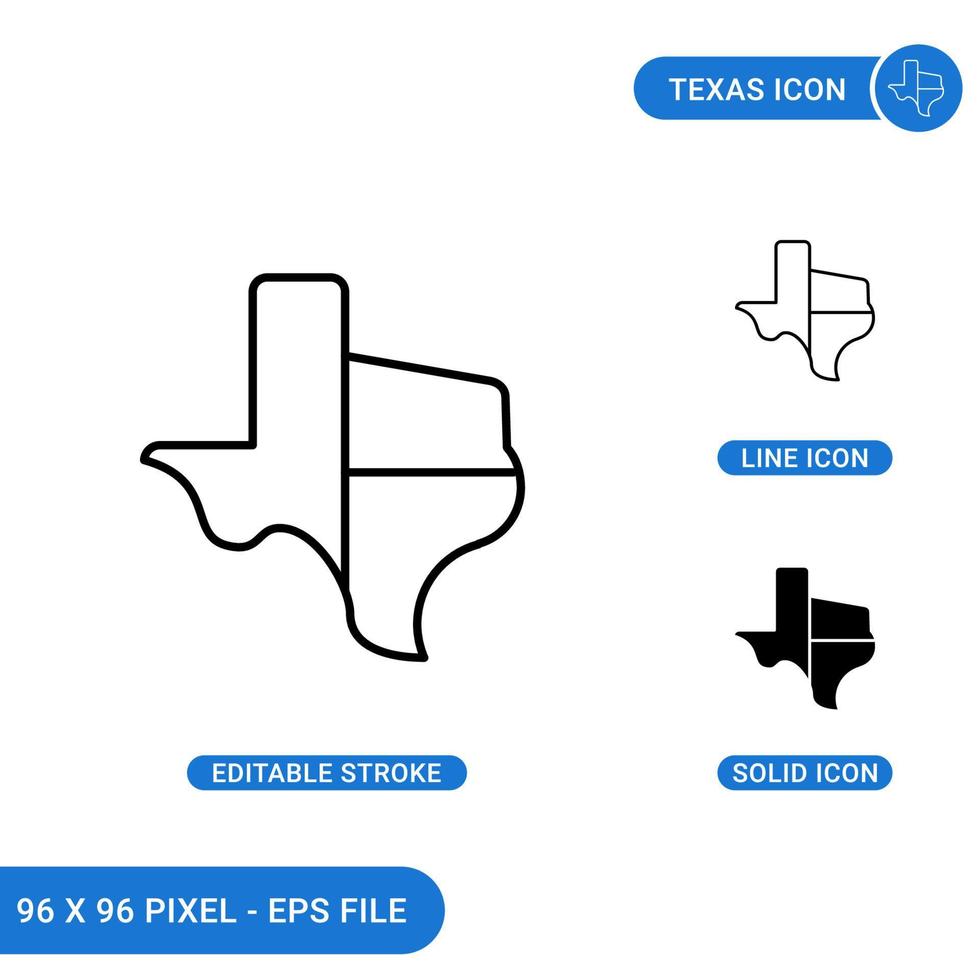 TEXAS ICON

LINE ICON

EDITABLE STROKE

SOLID ICON

96 X 96 PIXEL - EPS FILE