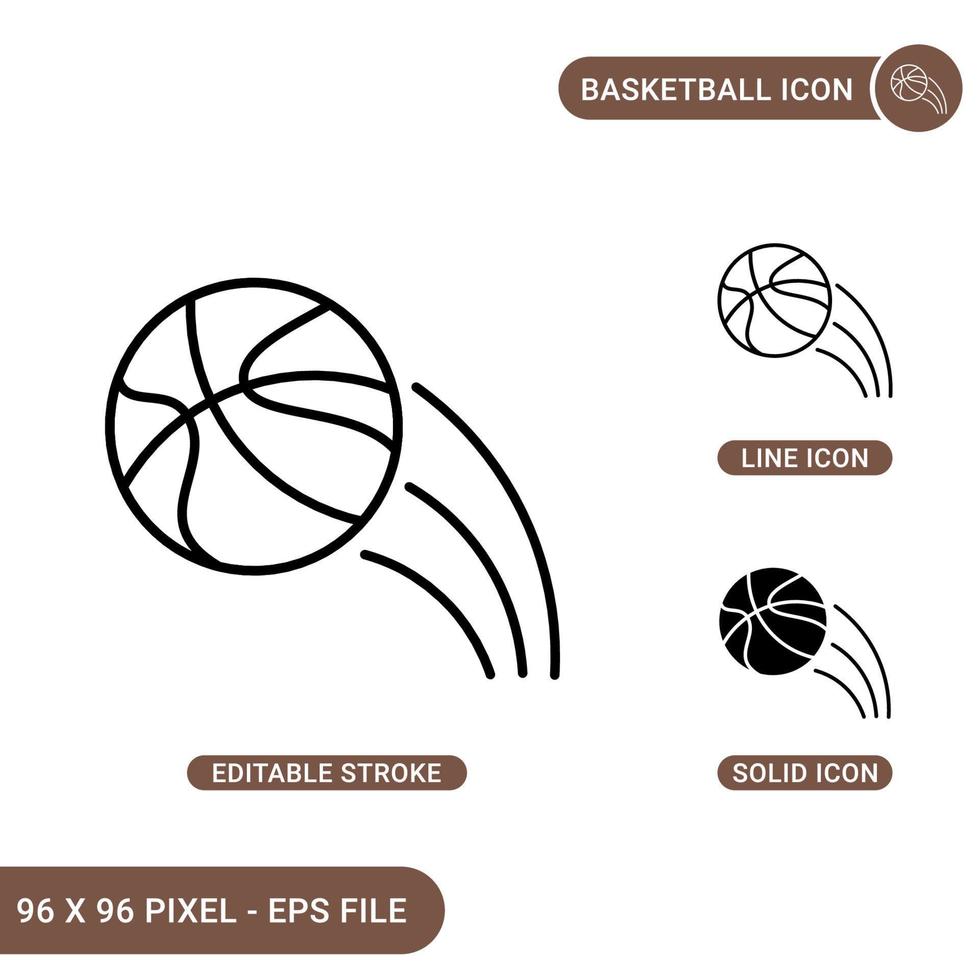 BASKETBALL ICON

LINE ICON

EDITABLE STROKE

SOLID ICON

96 X 96 PIXEL - EPS FILE