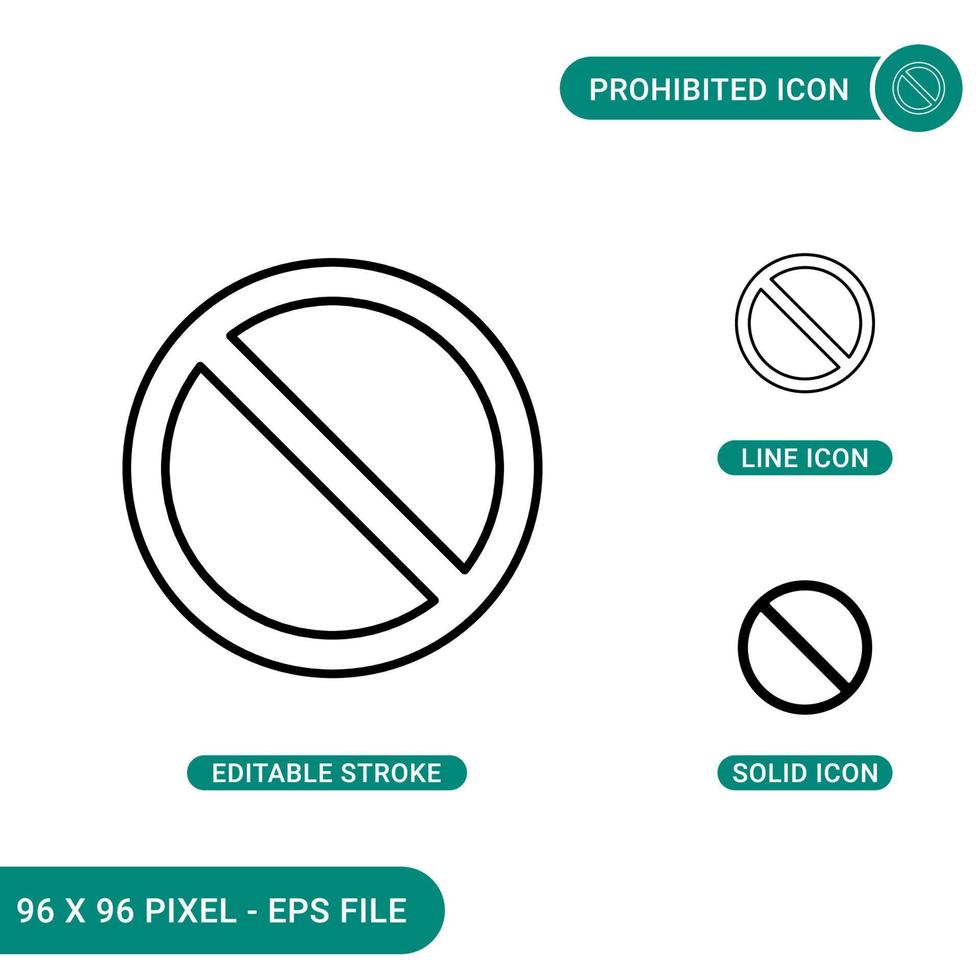 PROHIBITED ICON

LINE ICON

EDITABLE STROKE

SOLID ICON

96 X 96 PIXEL - EPS FILE