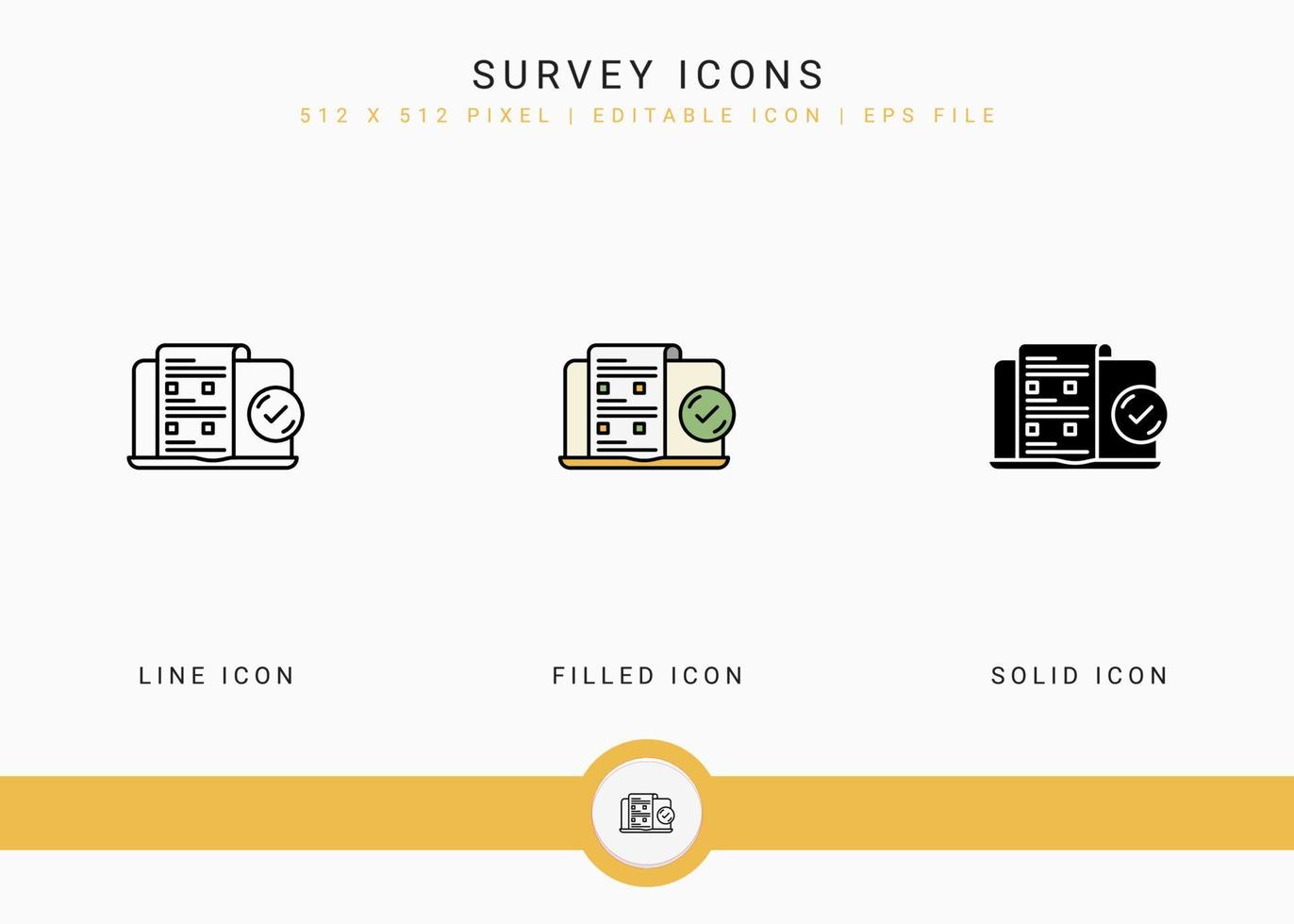 SURVEY ICONS
512 X 512 PIXEL | EDITABLE ICON | EPS FILE

LINE ICON

FILLED ICON

SOLID ICON