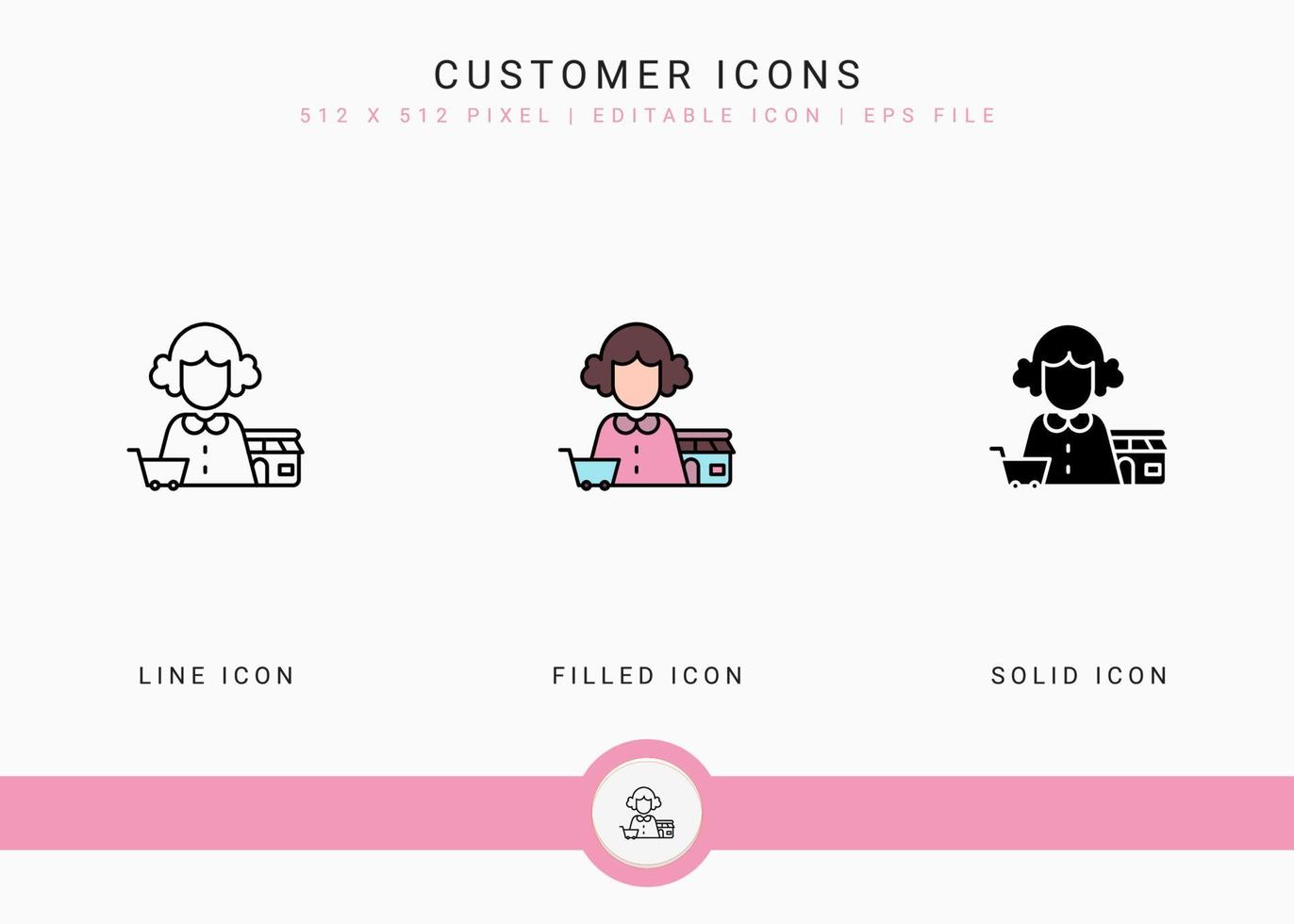 CUSTOMER ICONS
512 X 512 PIXEL | EDITABLE ICON | EPS FILE

LINE ICON

FILLED ICON

SOLID ICON