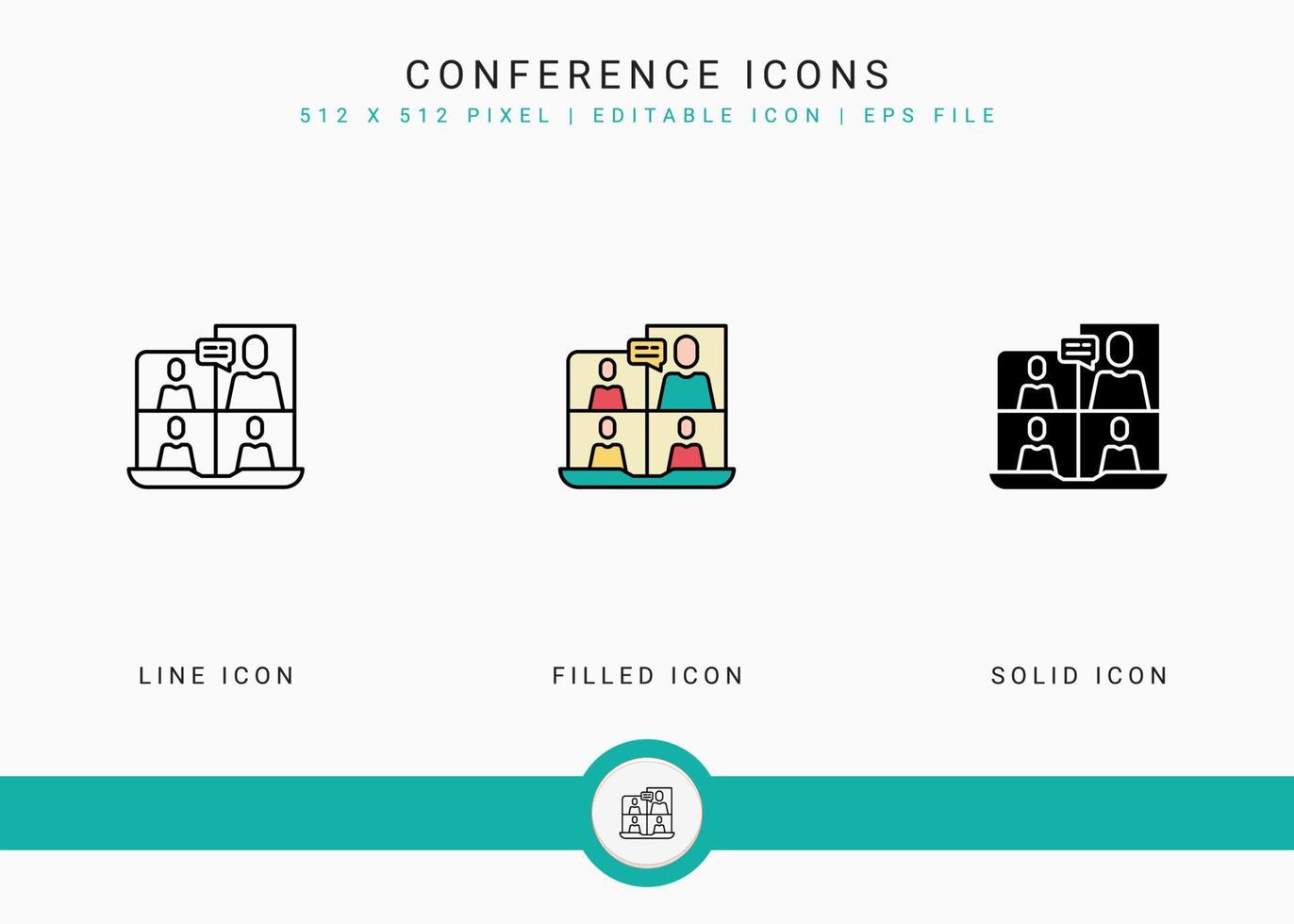 CONFERENCE ICONS

512 X 512 PIXEL | EDITABLE ICON | EPS FILE

LINE ICON

FILLED ICON

SOLID ICON