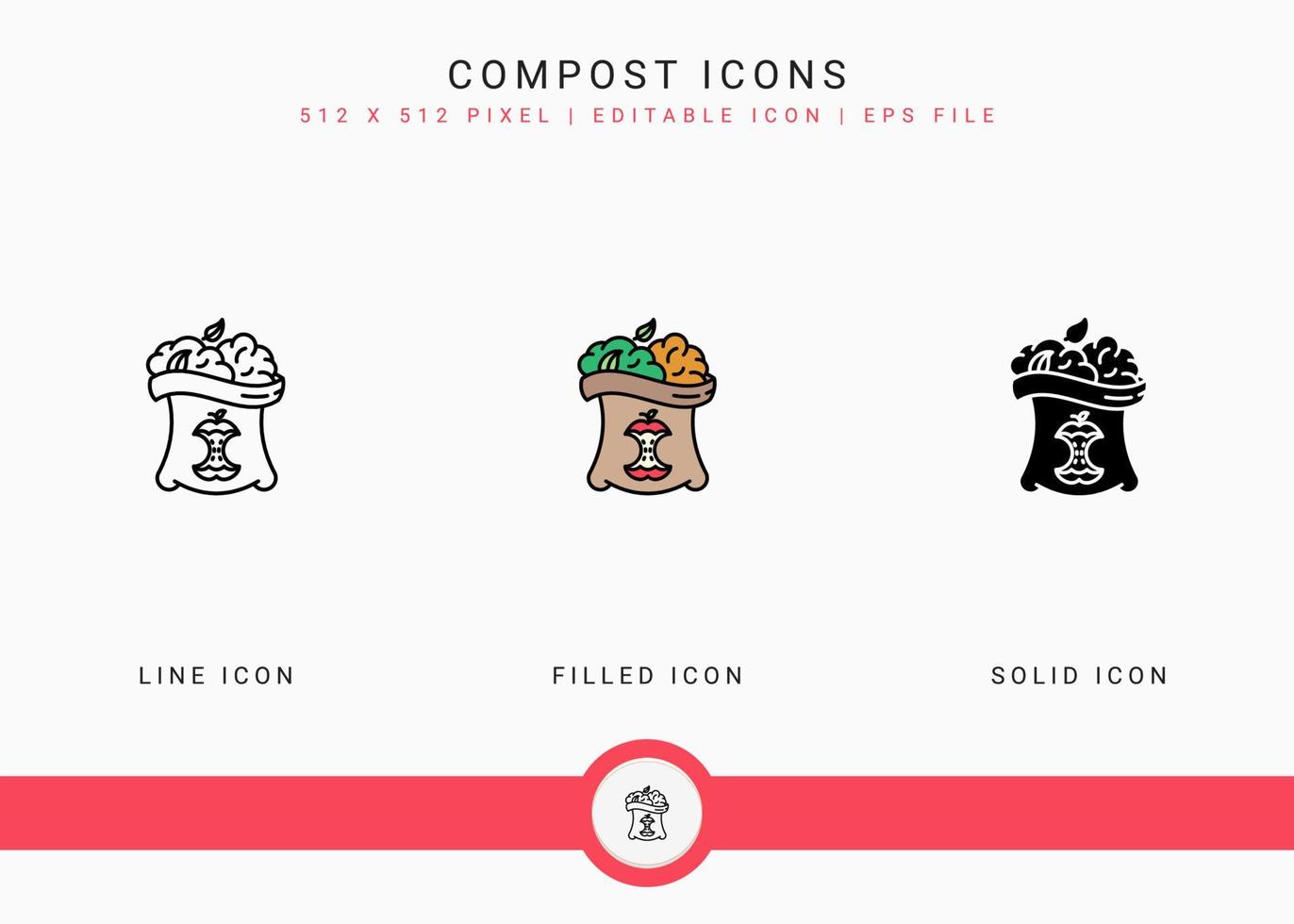 COMPOST ICONS
512 X 512 PIXEL | EDITABLE ICON | EPS FILE

LINE ICON

FILLED ICON

SOLID ICON