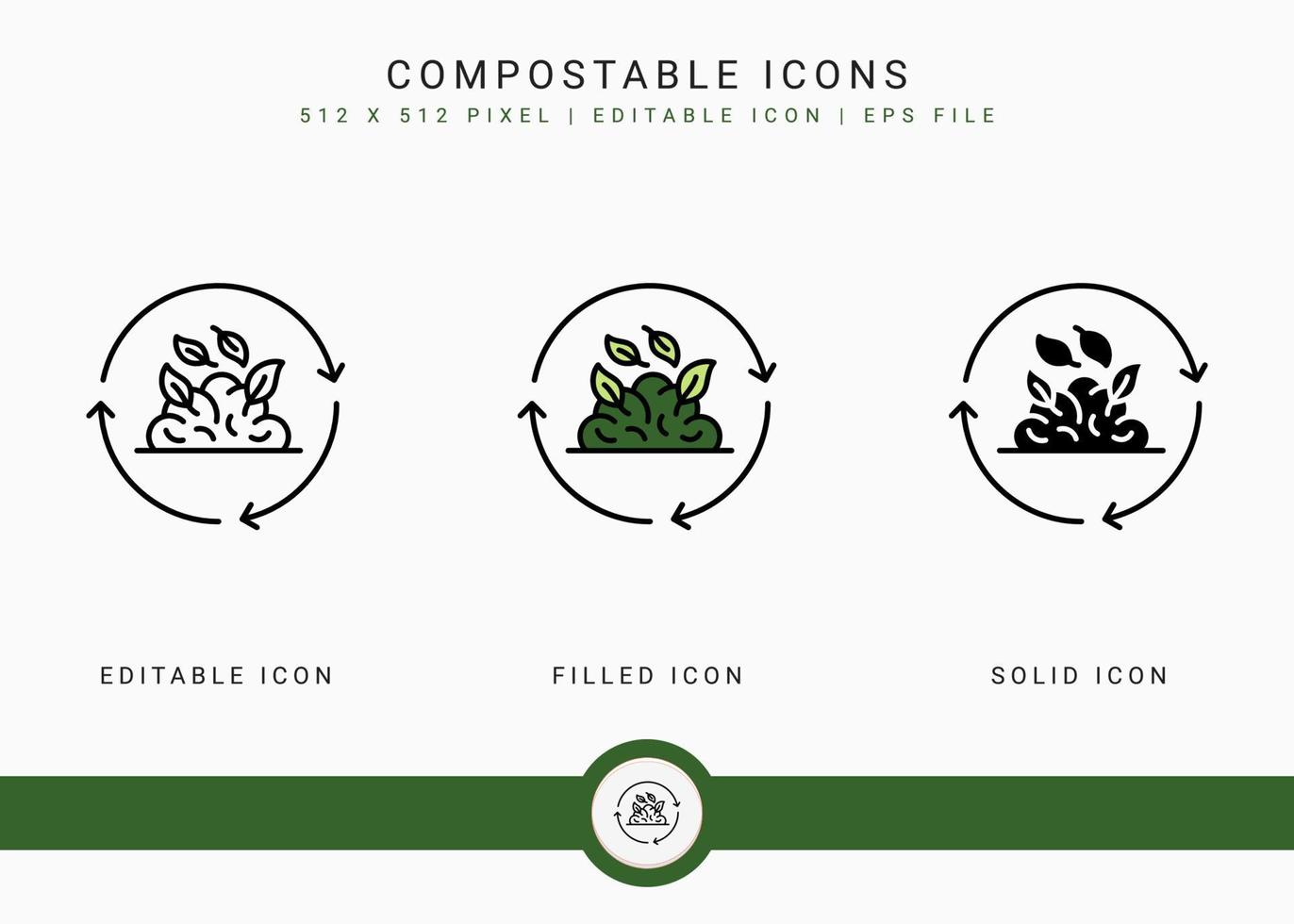 COMPOSTABLE ICONS
512 X 512 PIXEL | EDITABLE ICON | EPS FILE

EDITABLE ICON

FILLED ICON

SOLID ICON