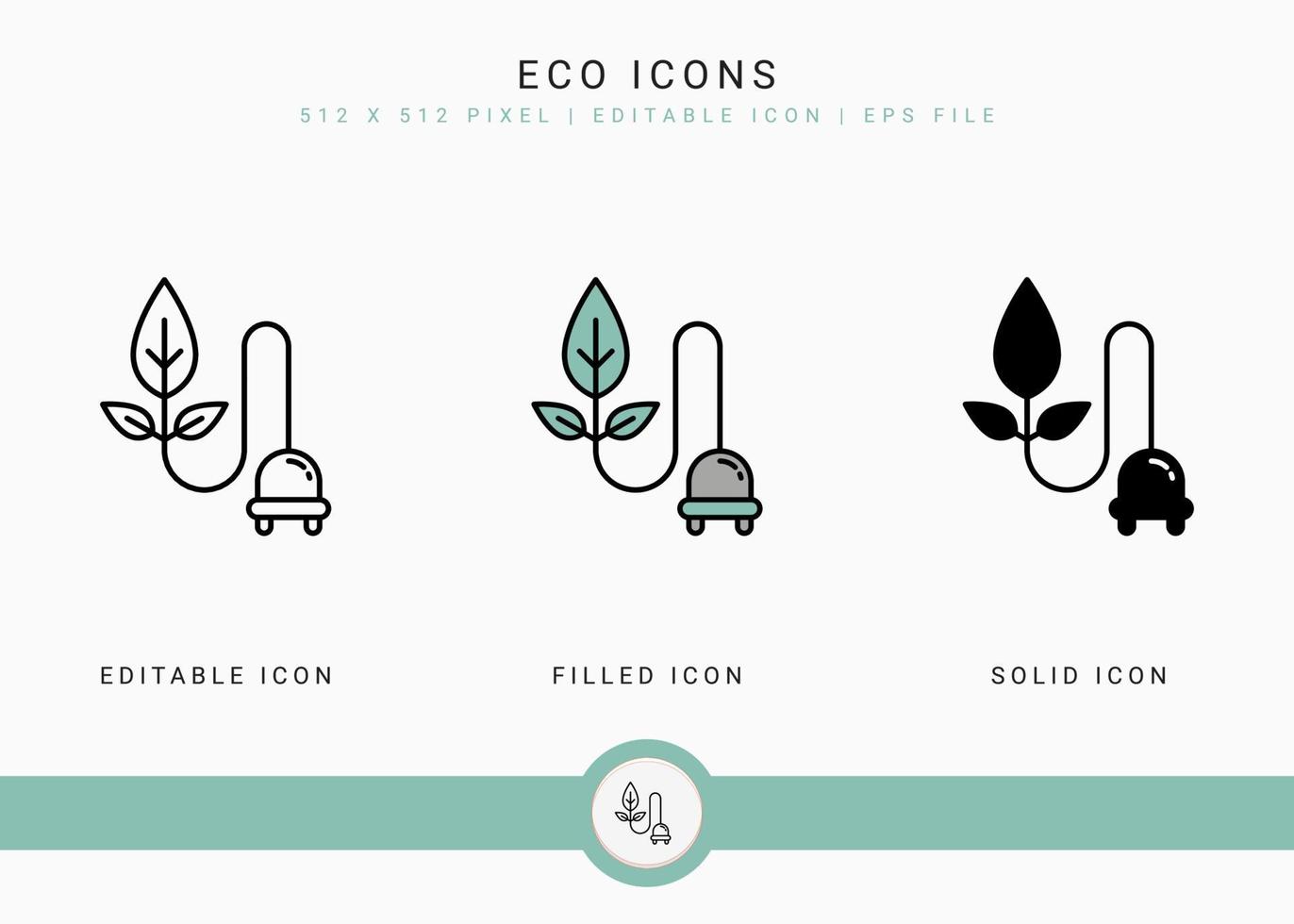 ECO ICONS

512 X 512 PIXEL | EDITABLE ICON | EPS FILE

EDITABLE ICON

FILLED ICON

SOLID ICON