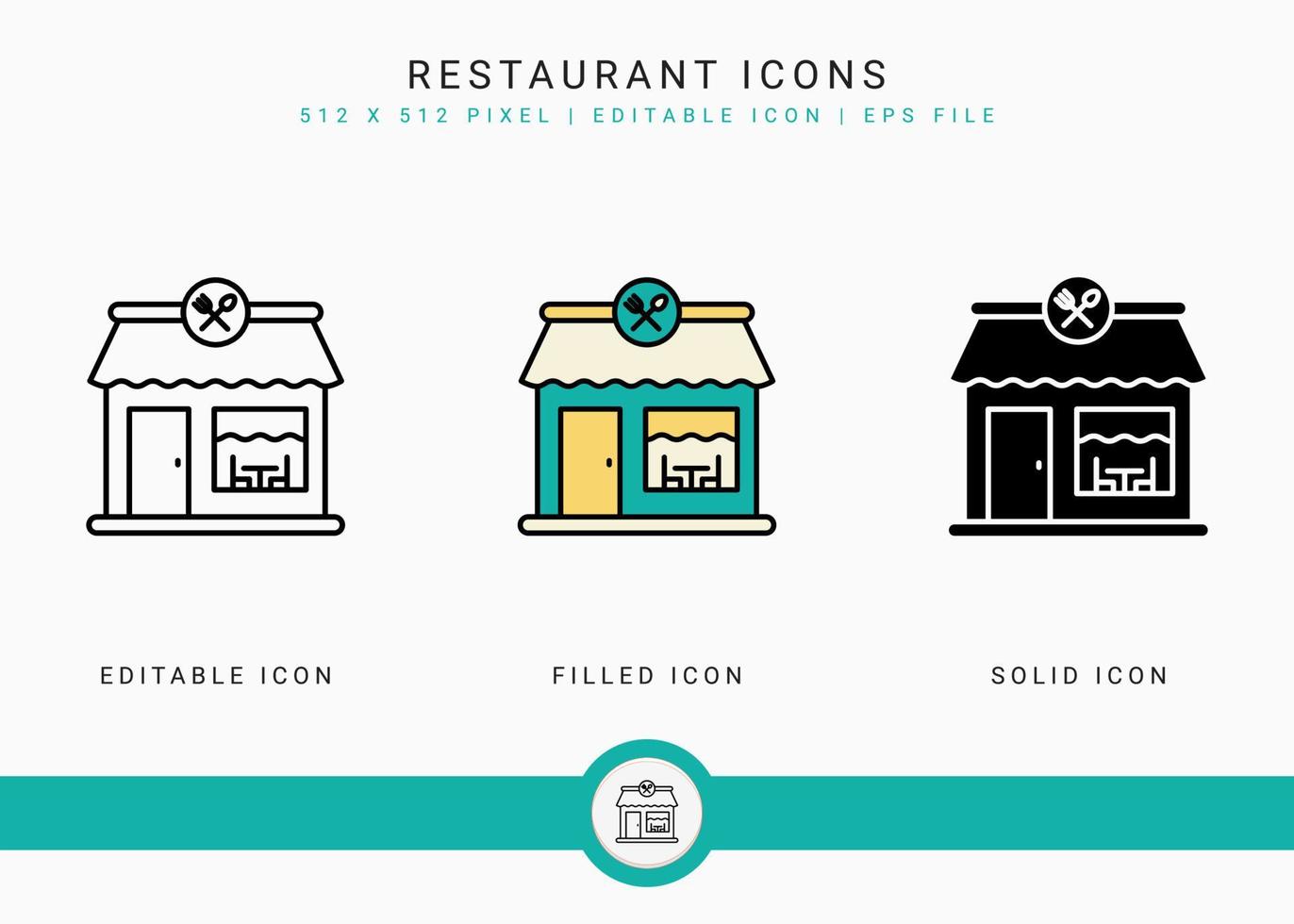 RESTAURANT ICONS
512 X 512 PIXEL | EDITABLE ICON | EPS FILE

EDITABLE ICON

FILLED ICON

SOLID ICON