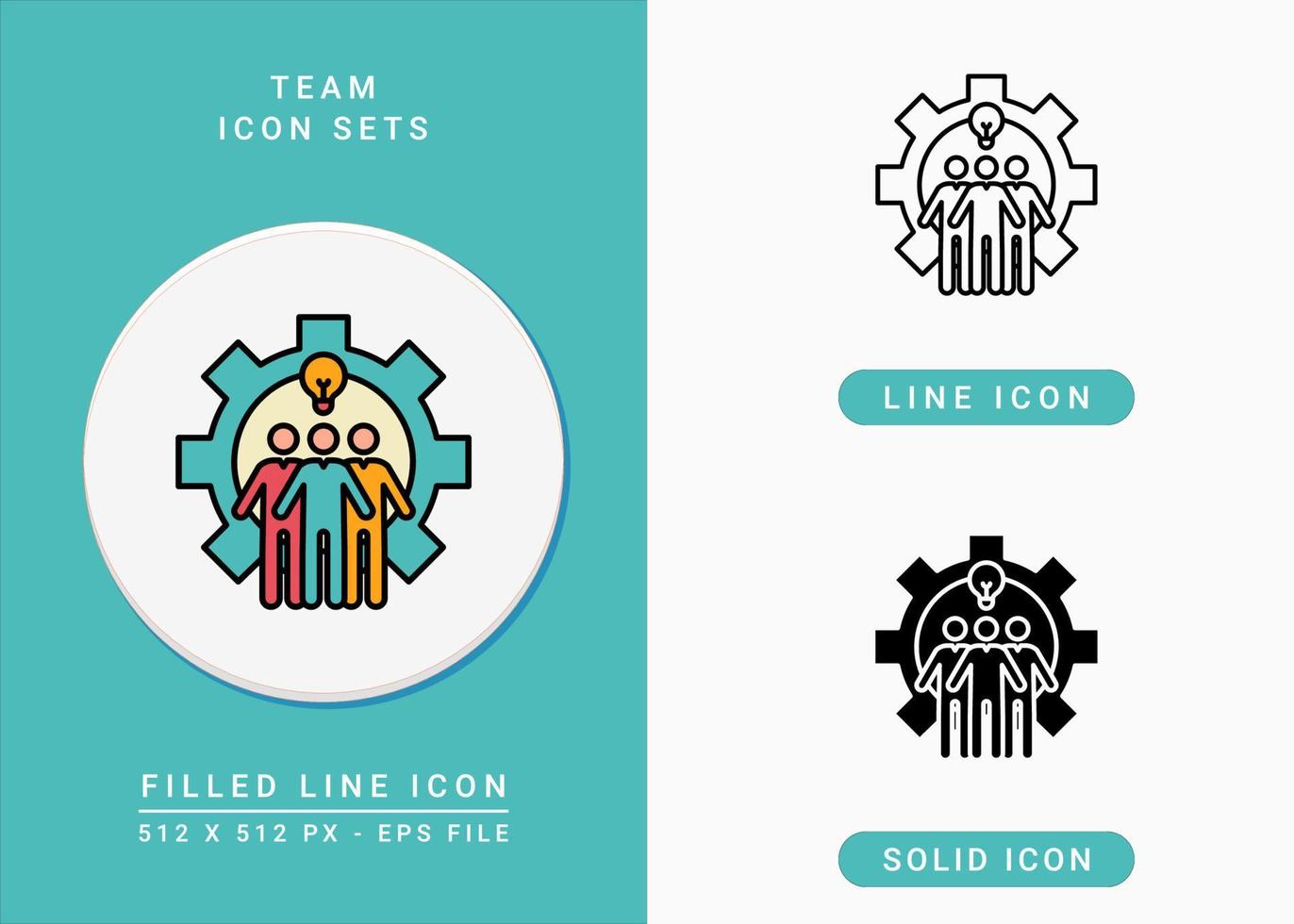 TEAM
ICON SETS

FILLED LINE ICON
512 X 512 PX - EPS FILE

LINE ICON

SOLID ICON