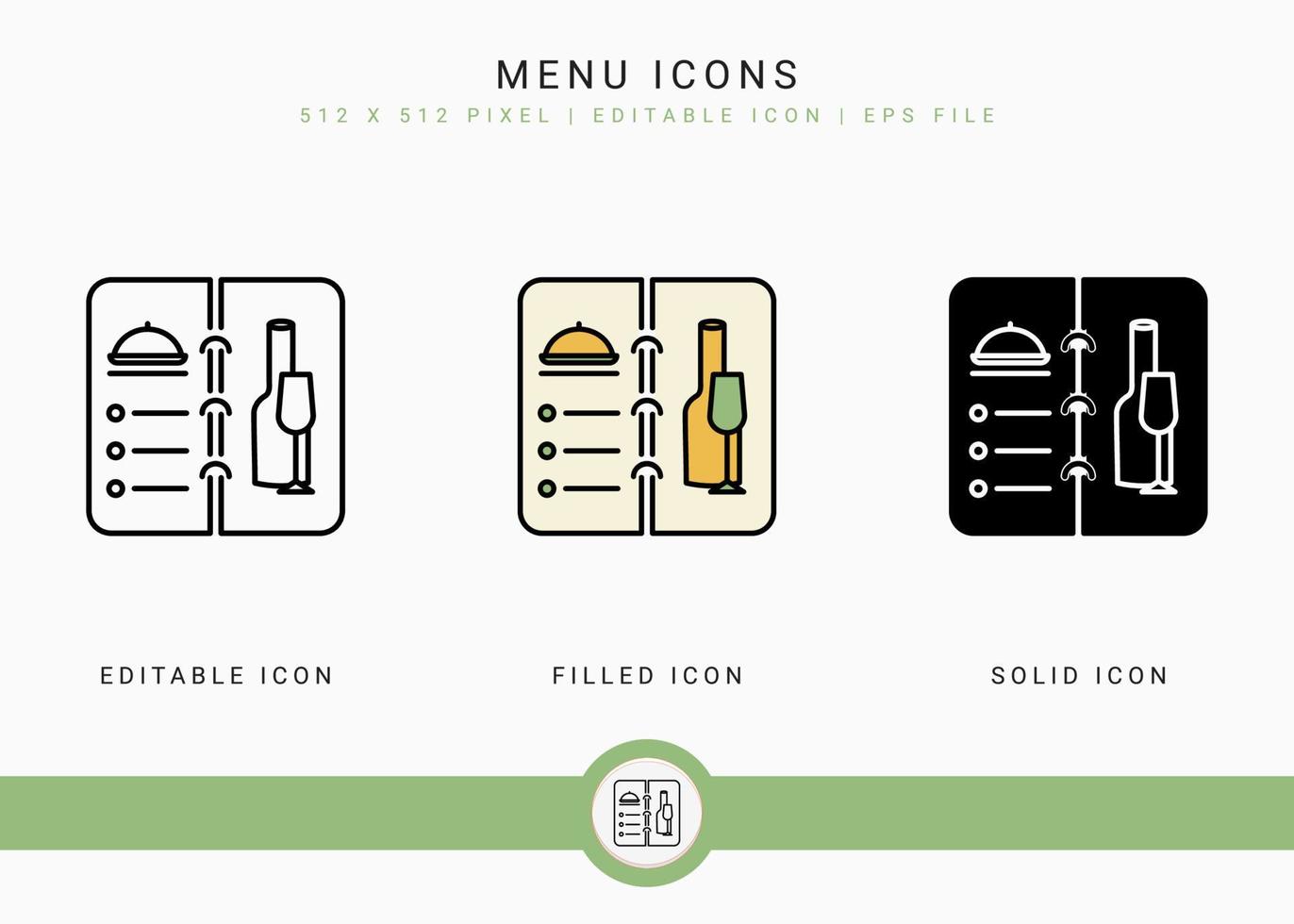 MENU ICONS
512 X 512 PIXEL | EDITABLE ICON | EPS FILE

EDITABLE ICON

FILLED ICON

SOLID ICON