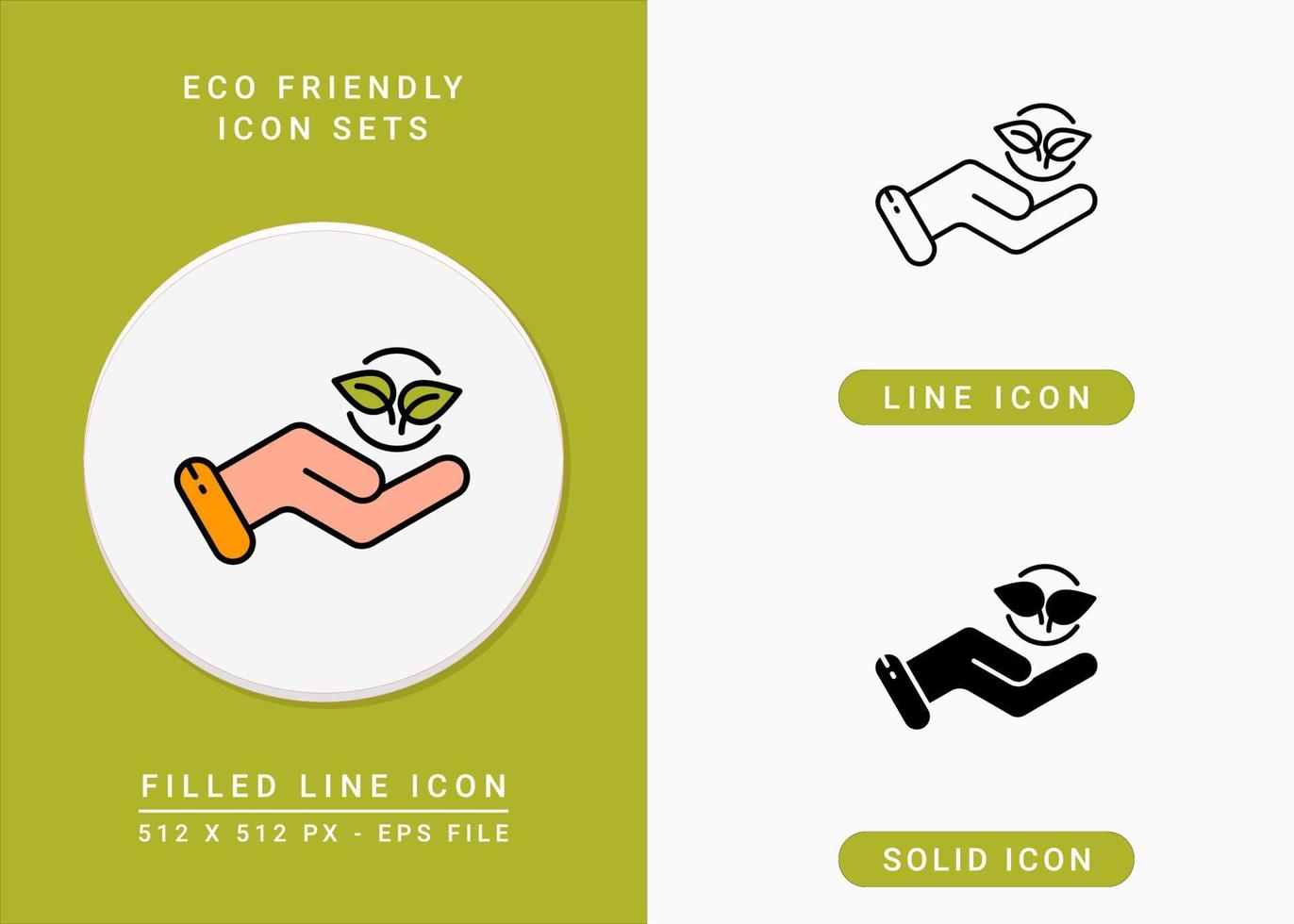 ECO FRIENDLY
ICON SETS

FILLED LINE ICON
512 X 512 PX - EPS FILE

LINE ICON

SOLID ICON