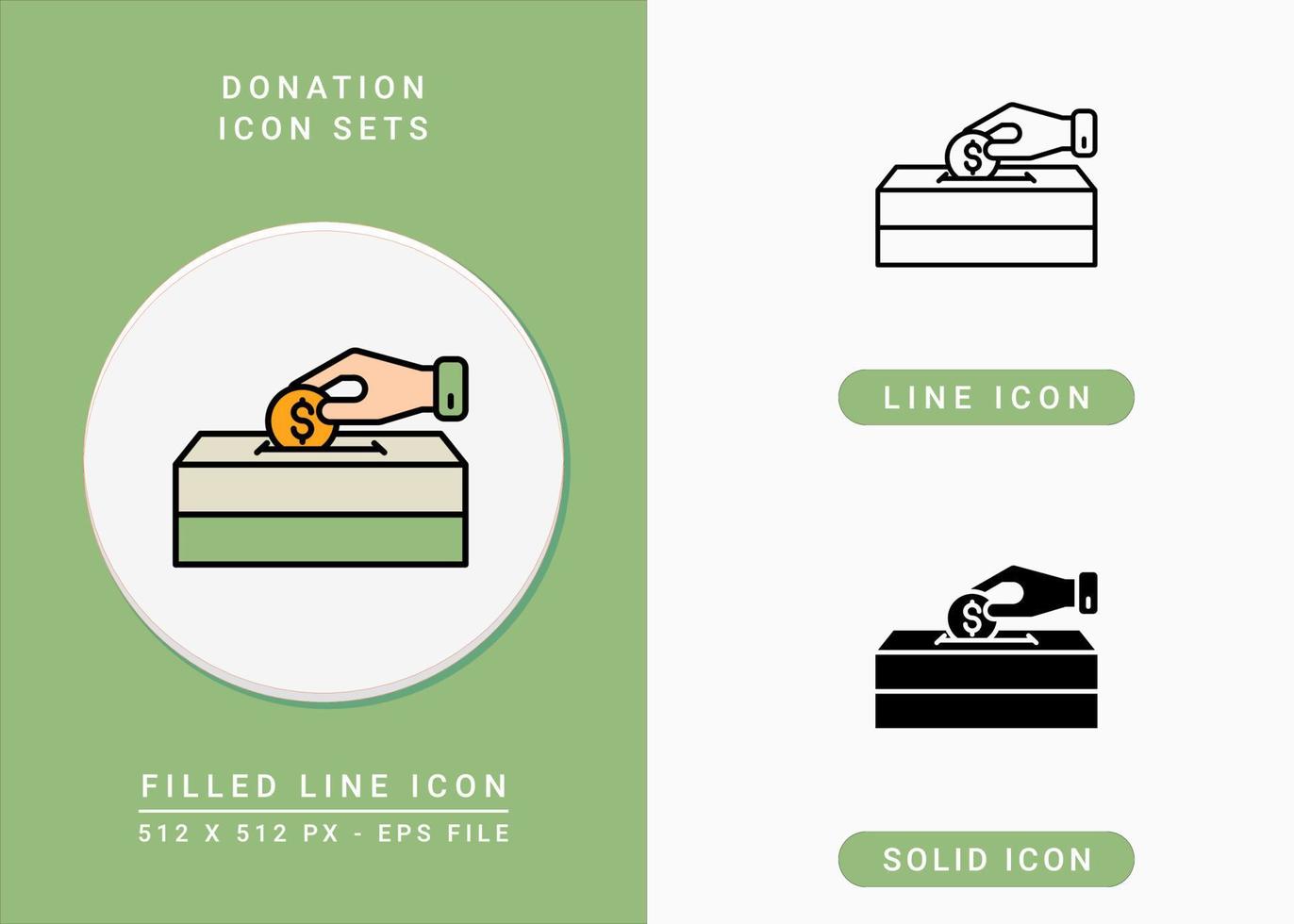 DONATION
ICON SETS

$

FILLED LINE ICON

512 X 512 PX - EPS FILE

$

LINE ICON

$

SOLID ICON