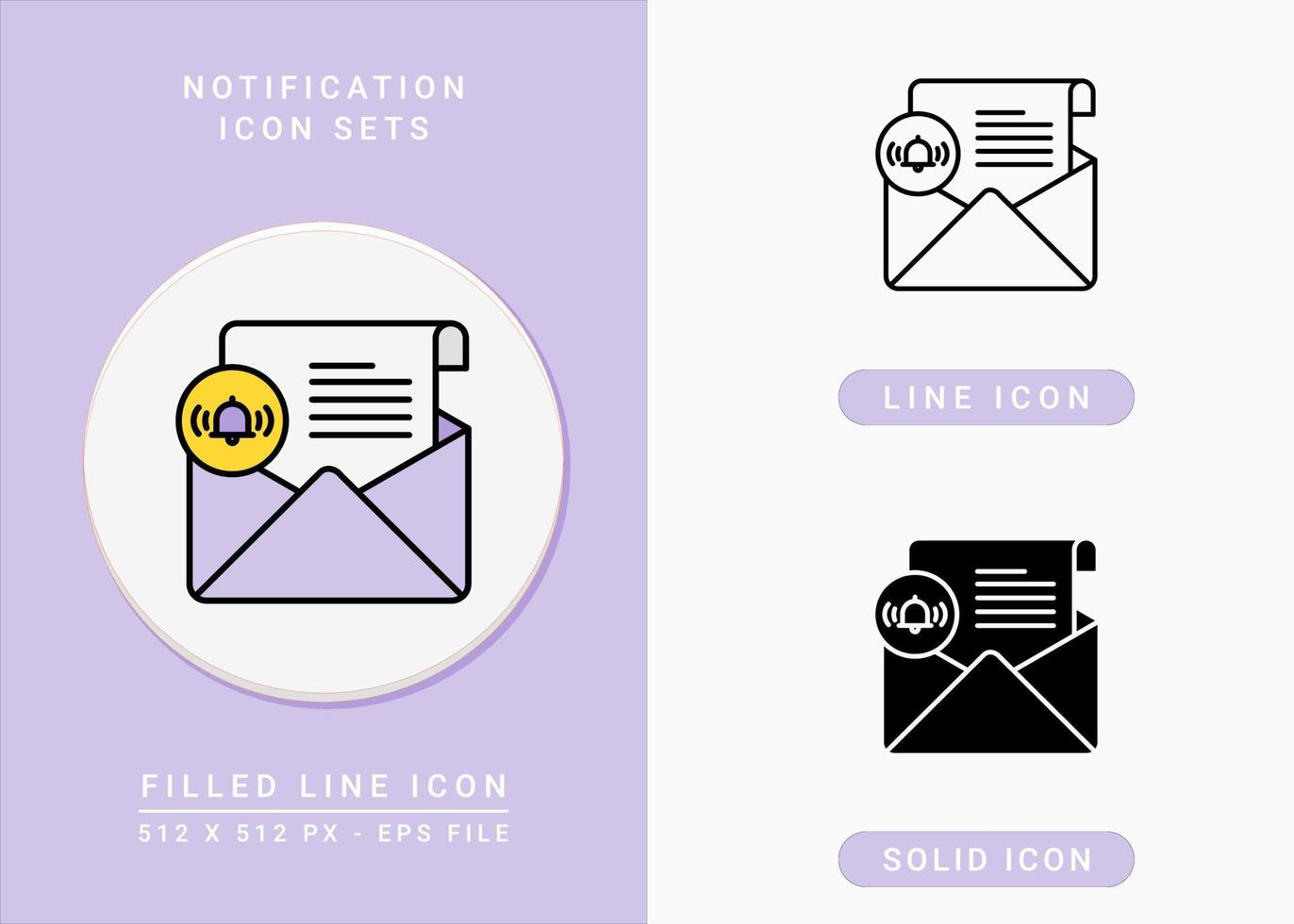 NOTIFICATION
ICON SETS

FILLED LINE ICON

512 X 512 PX - EPS FILE

LINE ICON

SOLID ICON