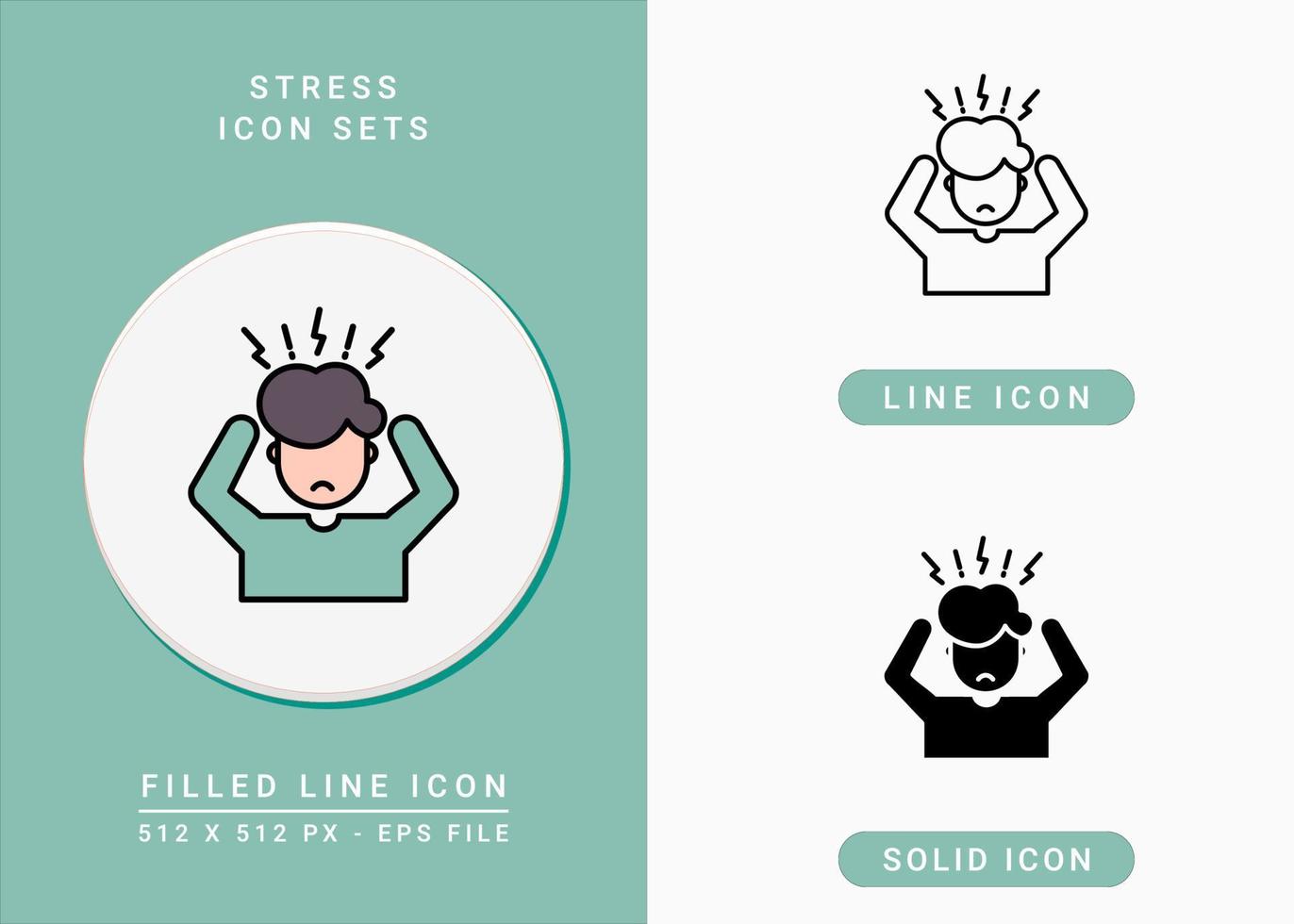 STRESS
ICON SETS

FILLED LINE ICON
512 X 512 PX - EPS FILE

LINE ICON

SOLID ICON