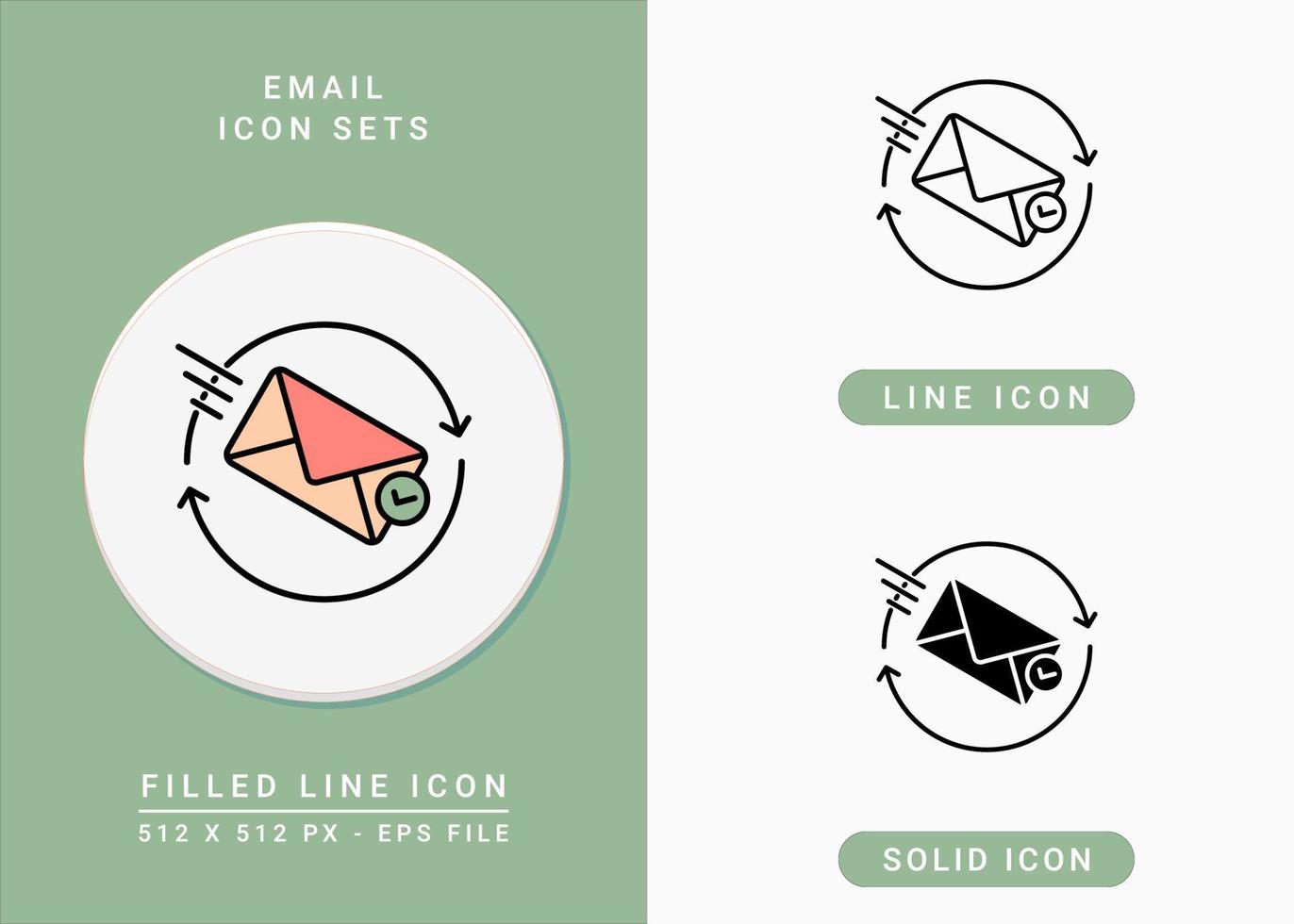 EMAIL
ICON SETS

FILLED LINE ICON

512 X 512 PX - EPS FILE

LINE ICON

SOLID ICON