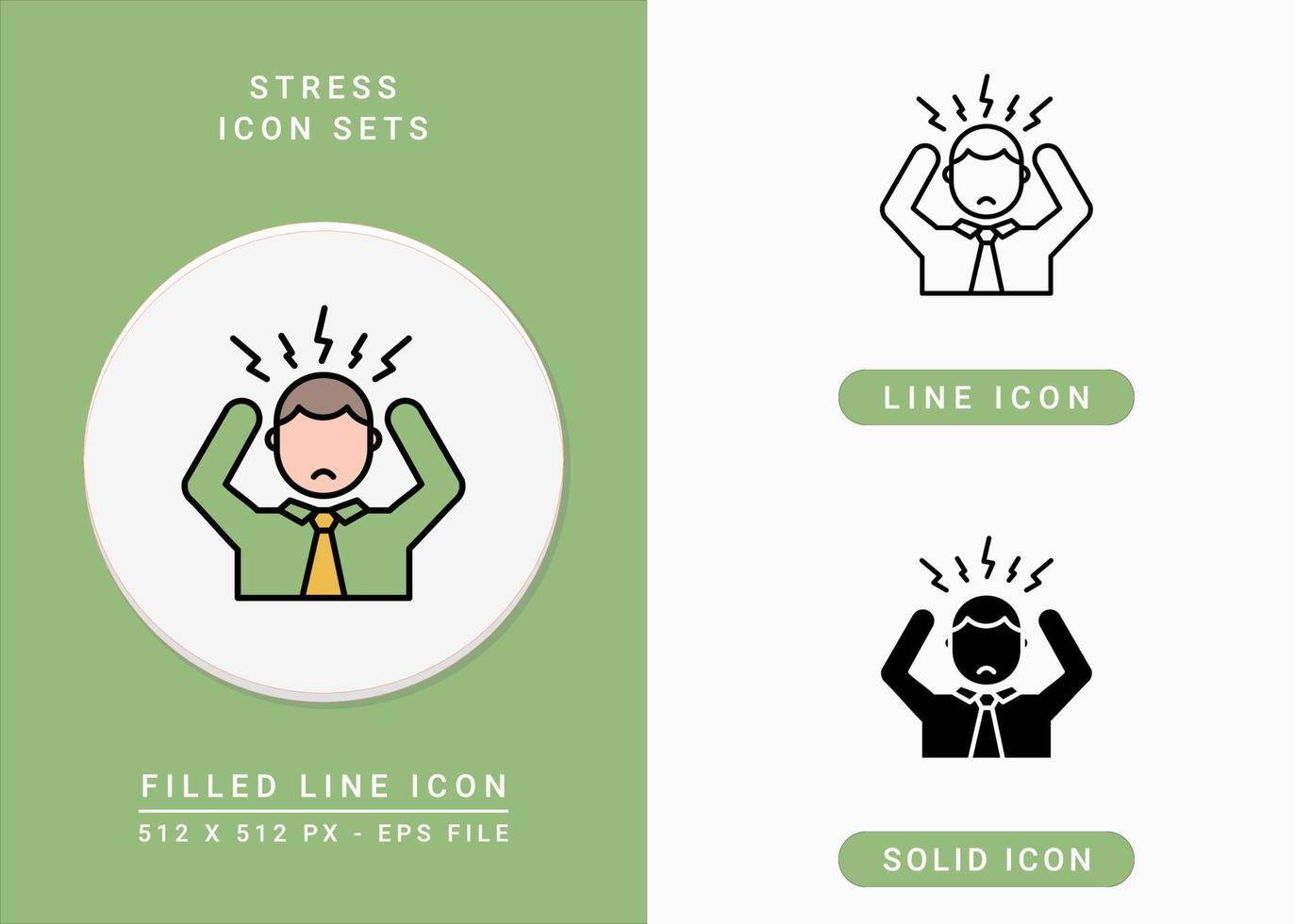 STRESS
ICON SETS

FILLED LINE ICON

512 X 512 PX - EPS FILE

LINE ICON

SOLID ICON