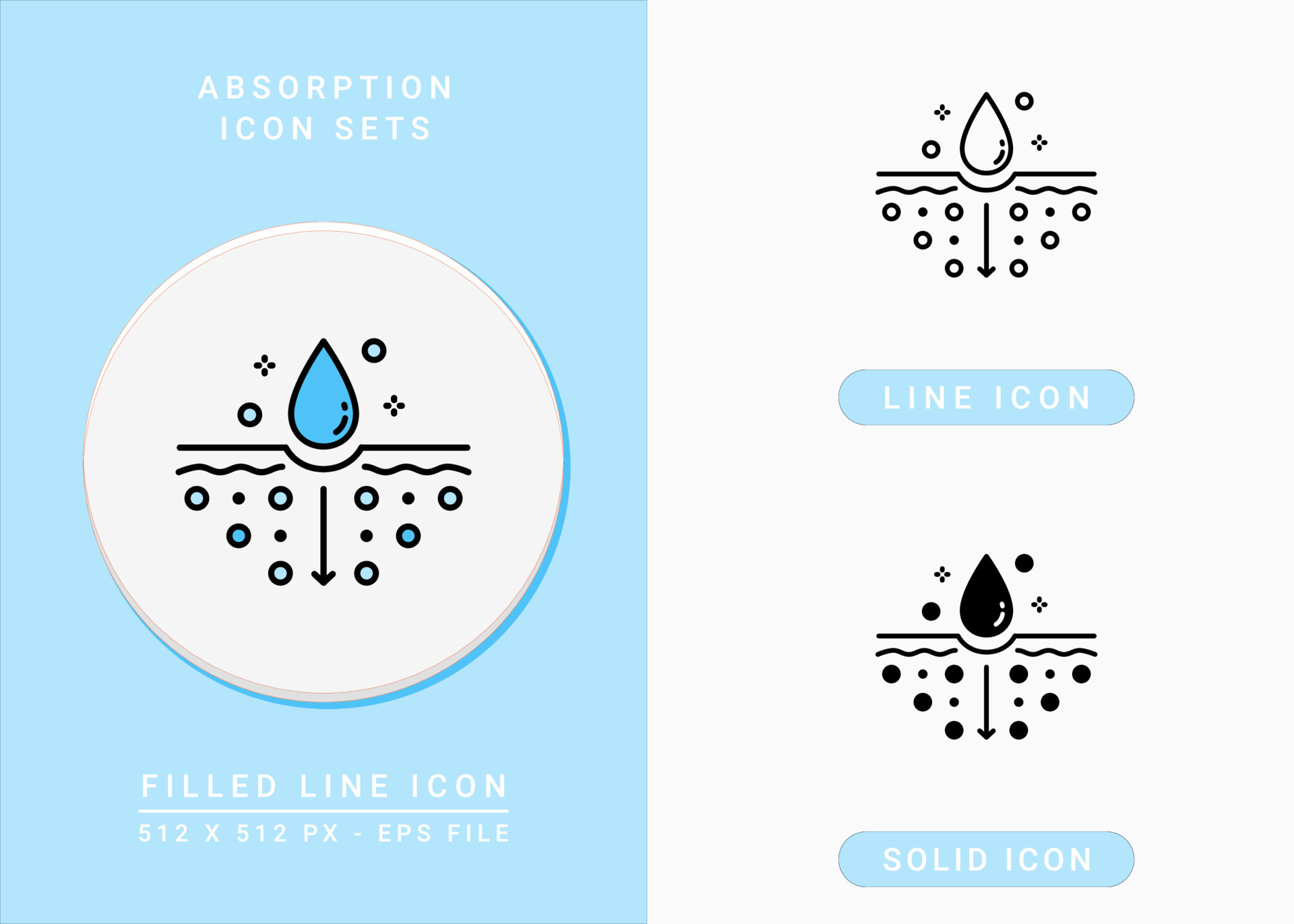 ABSORPTION
ICON SETS

FILLED LINE ICON

512 X 512 PX - EPS FILE

LINE ICON

SOLID ICON